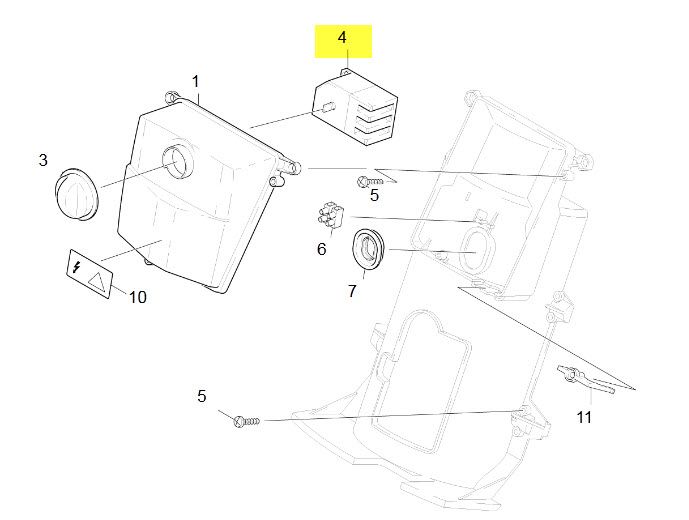 4
1
3
5
6
7
10
5
11