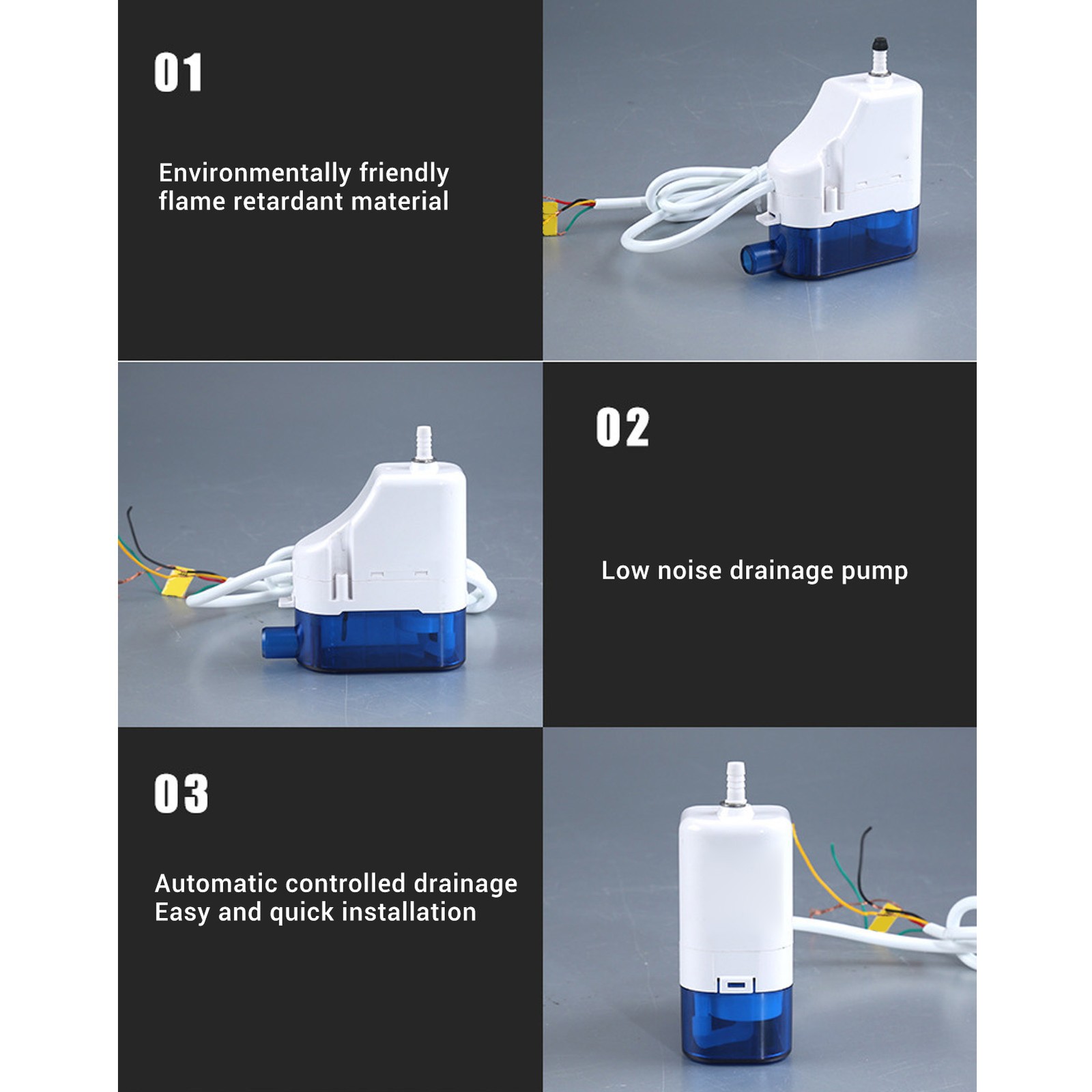 01

Environmentally friendly
flame retardant material

02

Low noise drainage pump

03

Automatic controlled drainage
Easy and quick installation