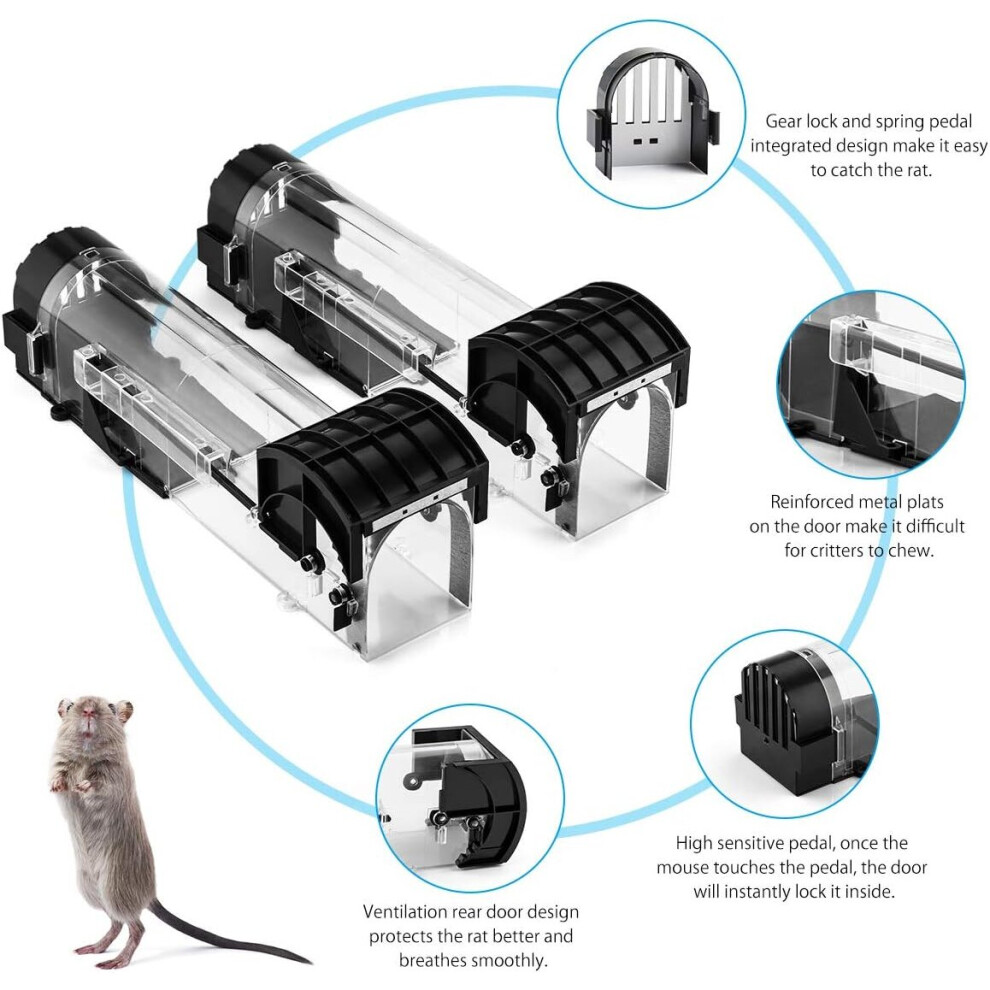 Gear lock and spring pedal integrated design make it easy to catch the rat.

Reinforced metal plats on the door make it difficult for critters to chew.

High sensitive pedal, once the mouse touches the pedal, the door will instantly lock it inside.

Ventilation rear door design protects the rat better and breathes smoothly.