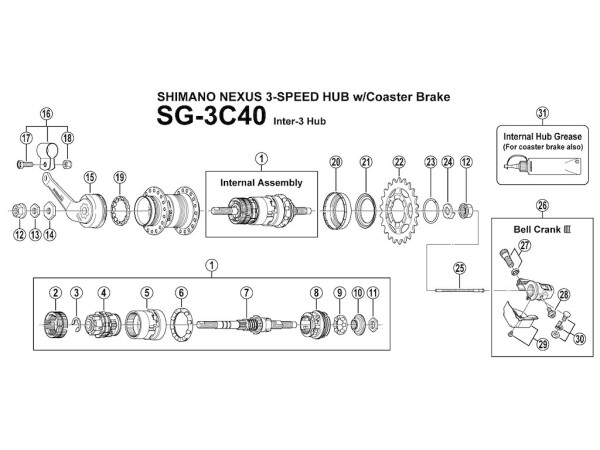 SHIMANO NEXUS 3-SPEED HUB w/Coaster Brake
SG-3C40 Inter-3 Hub

16
17
18
15
19
12
13
14

1
Internal Assembly

20
21
22
23
24
12

31
Internal Hub Grease
(For coaster brake also)

26
Bell Crank Ⅲ
27
28
29
30

25

1
2
3
4
5
6
7
8
9
10
11