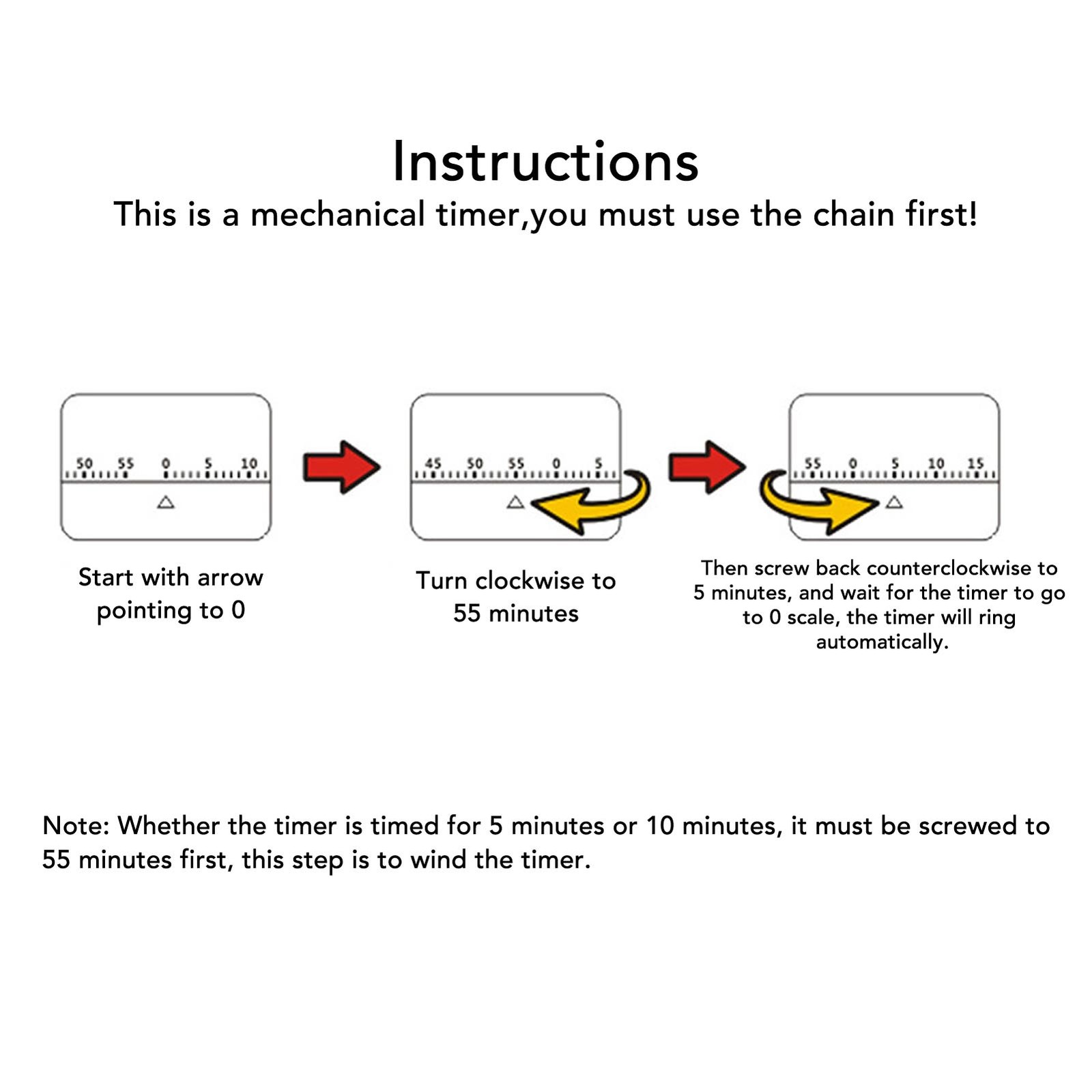 Instructions

This is a mechanical timer,you must use the chain first!

50 55 0 5 10

Start with arrow pointing to 0

45 50 55 0 5

Turn clockwise to 55 minutes

55 0 5 10 15

Then screw back counterclockwise to 5 minutes, and wait for the timer to go to 0 scale, the timer will ring automatically.

Note: Whether the timer is timed for 5 minutes or 10 minutes, it must be screwed to 55 minutes first, this step is to wind the timer.