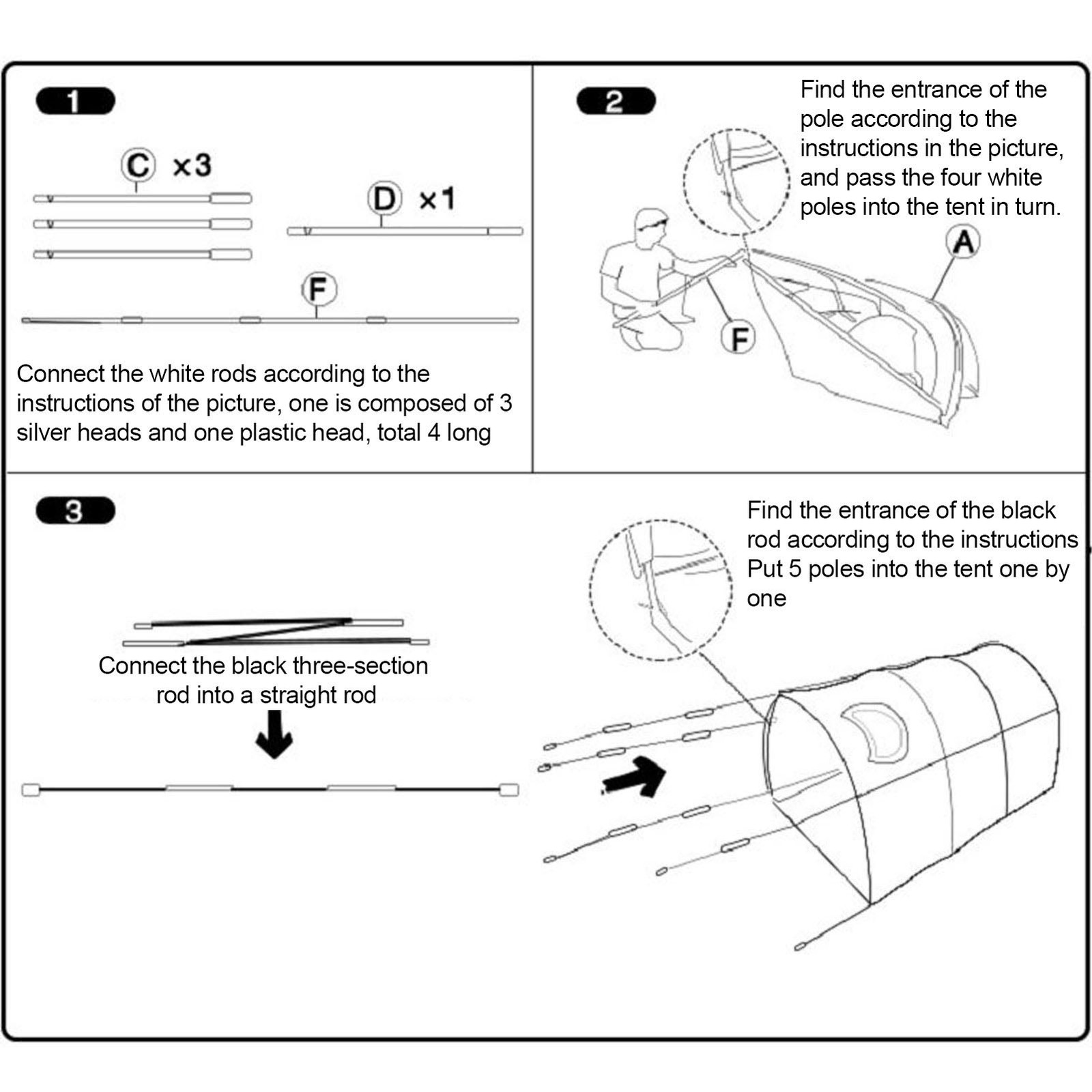 1

C ×3

D ×1

F

Connect the white rods according to the instructions of the picture, one is composed of 3 silver heads and one plastic head, total 4 long

2

Find the entrance of the pole according to the instructions in the picture, and pass the four white poles into the tent in turn.

A

F

3

Connect the black three-section rod into a straight rod

Find the entrance of the black rod according to the instructions Put 5 poles into the tent one by one