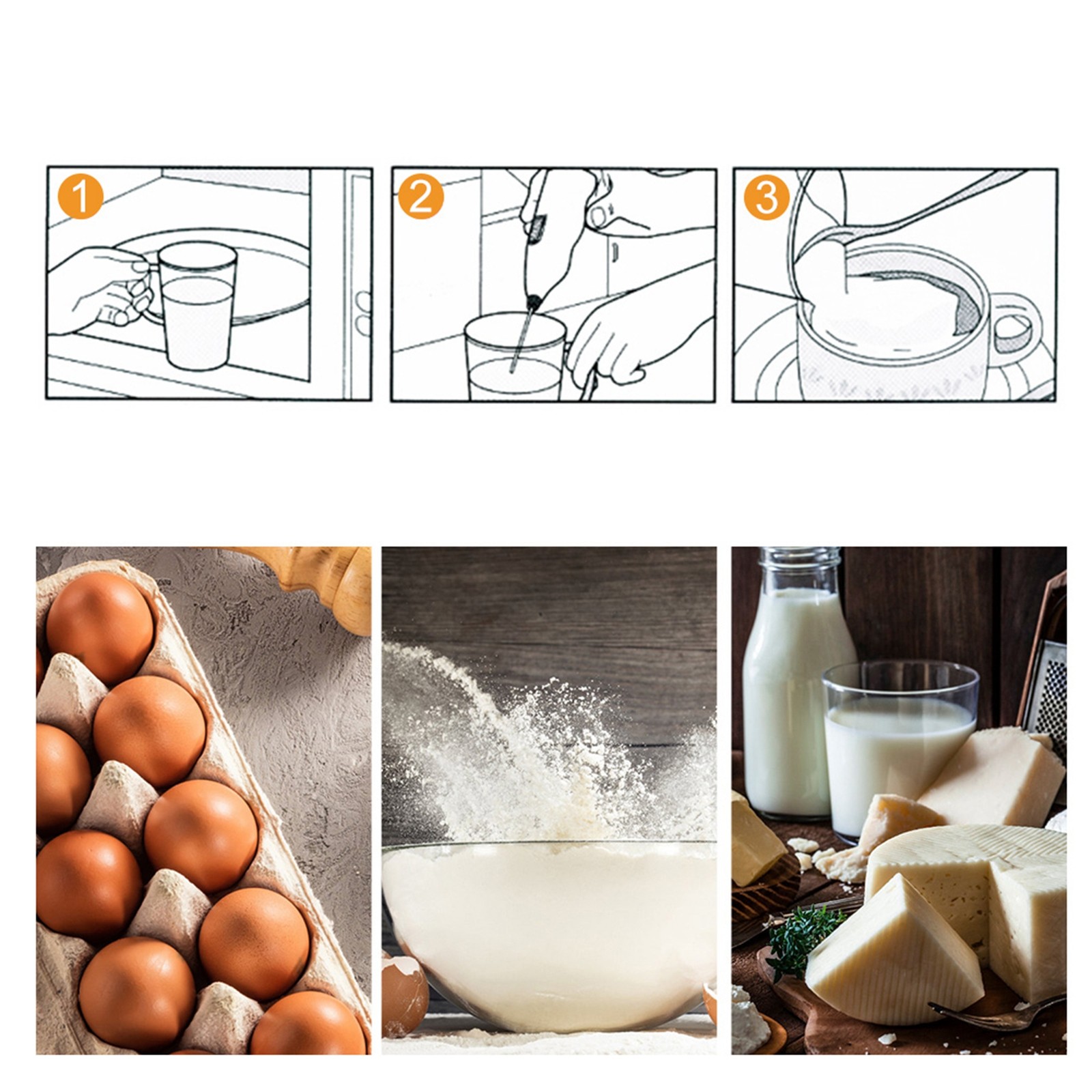 1

2

3