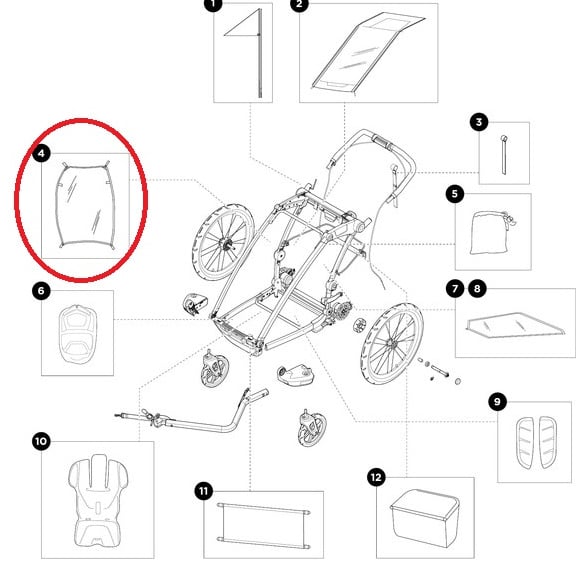 1
2
3
4
5
6
7
8
9
10
11
12