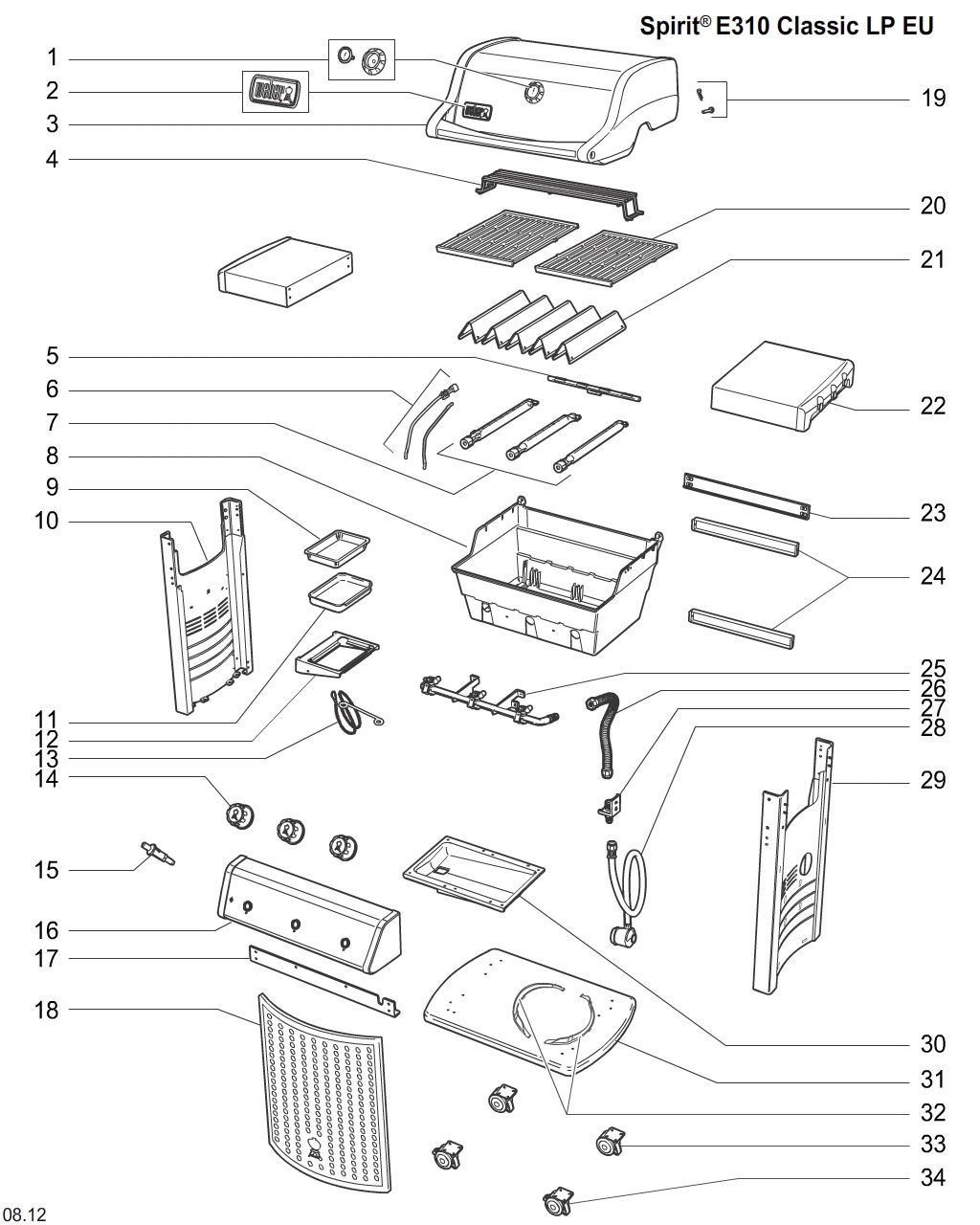 Spirit® E310 Classic LP EU

1
2
3
4
5
6
7
8
9
10
11
12
13
14
15
16
17
18
19
20
21
22
23
24
25
26
27
28
29
30
31
32
33
34

08.12