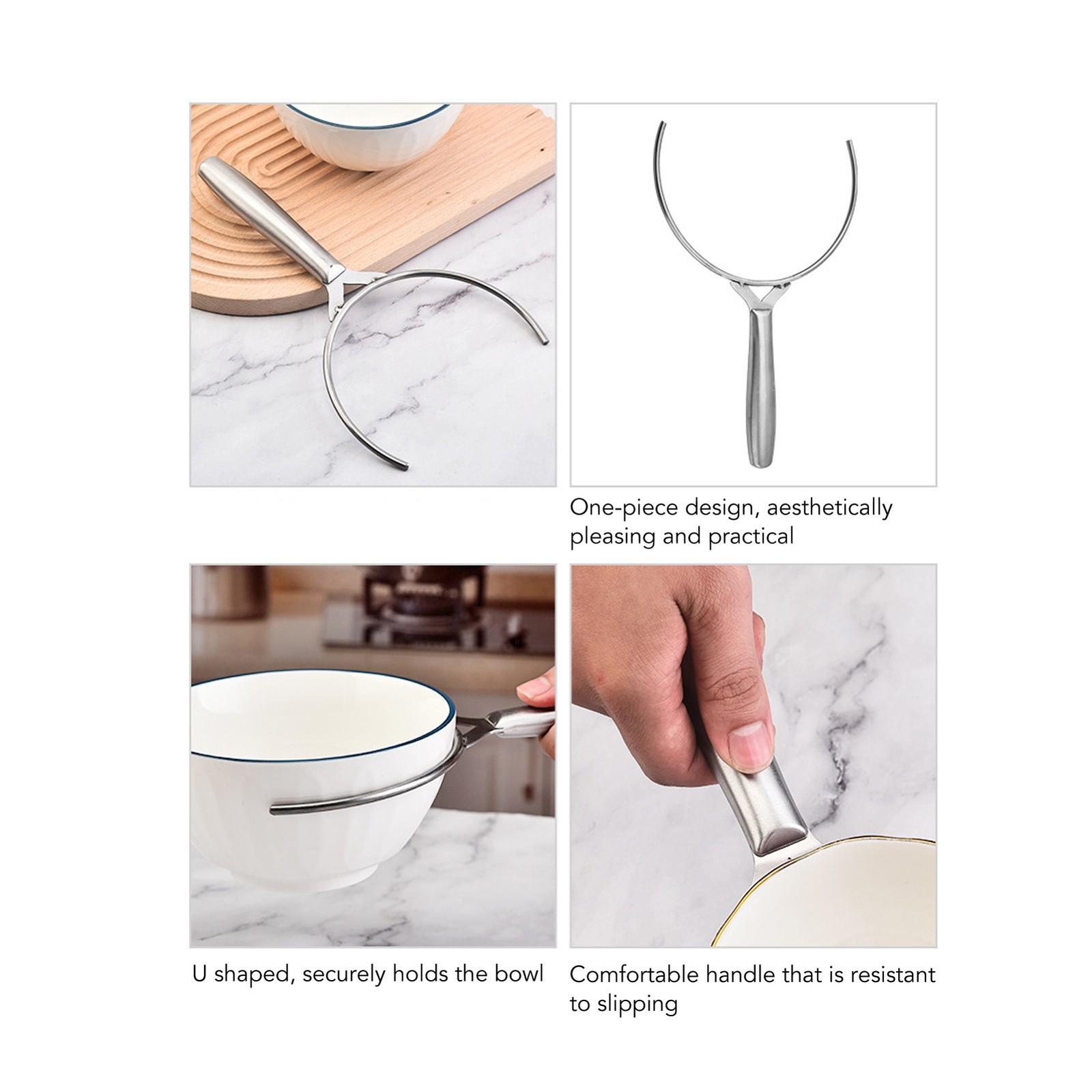 One-piece design, aesthetically pleasing and practical

U shaped, securely holds the bowl

Comfortable handle that is resistant to slipping