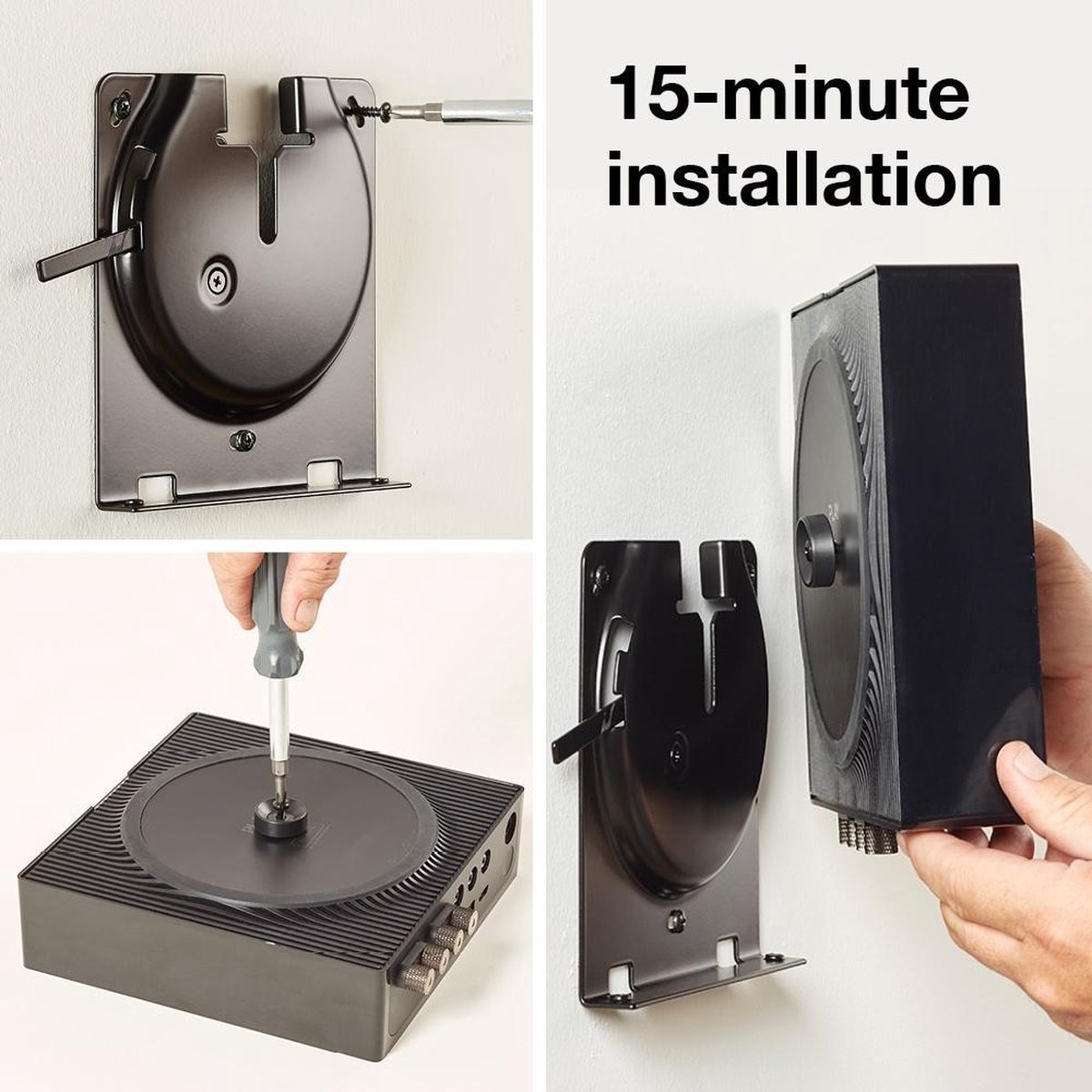 15-minute installation