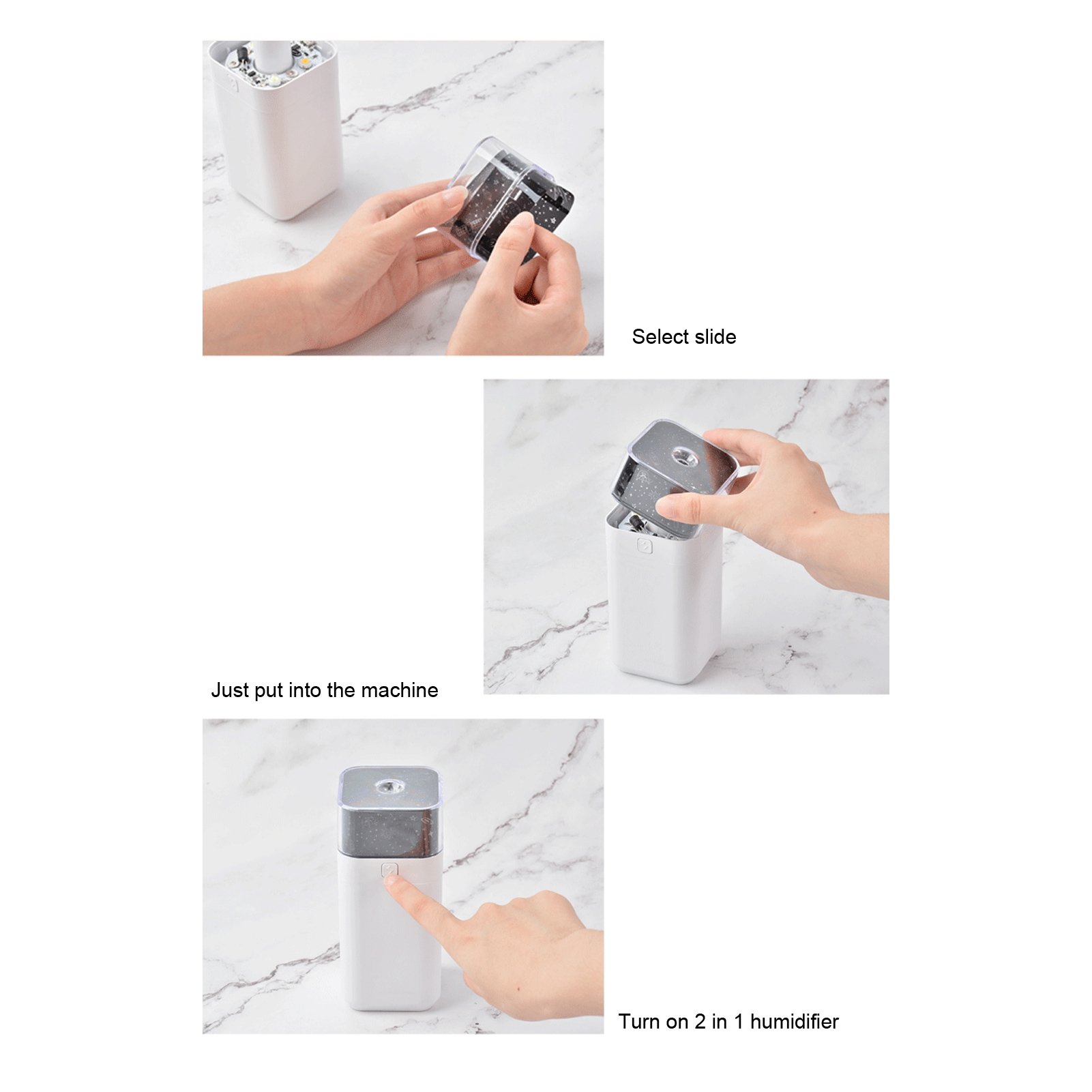 Select slide

Just put into the machine

Turn on 2 in 1 humidifier