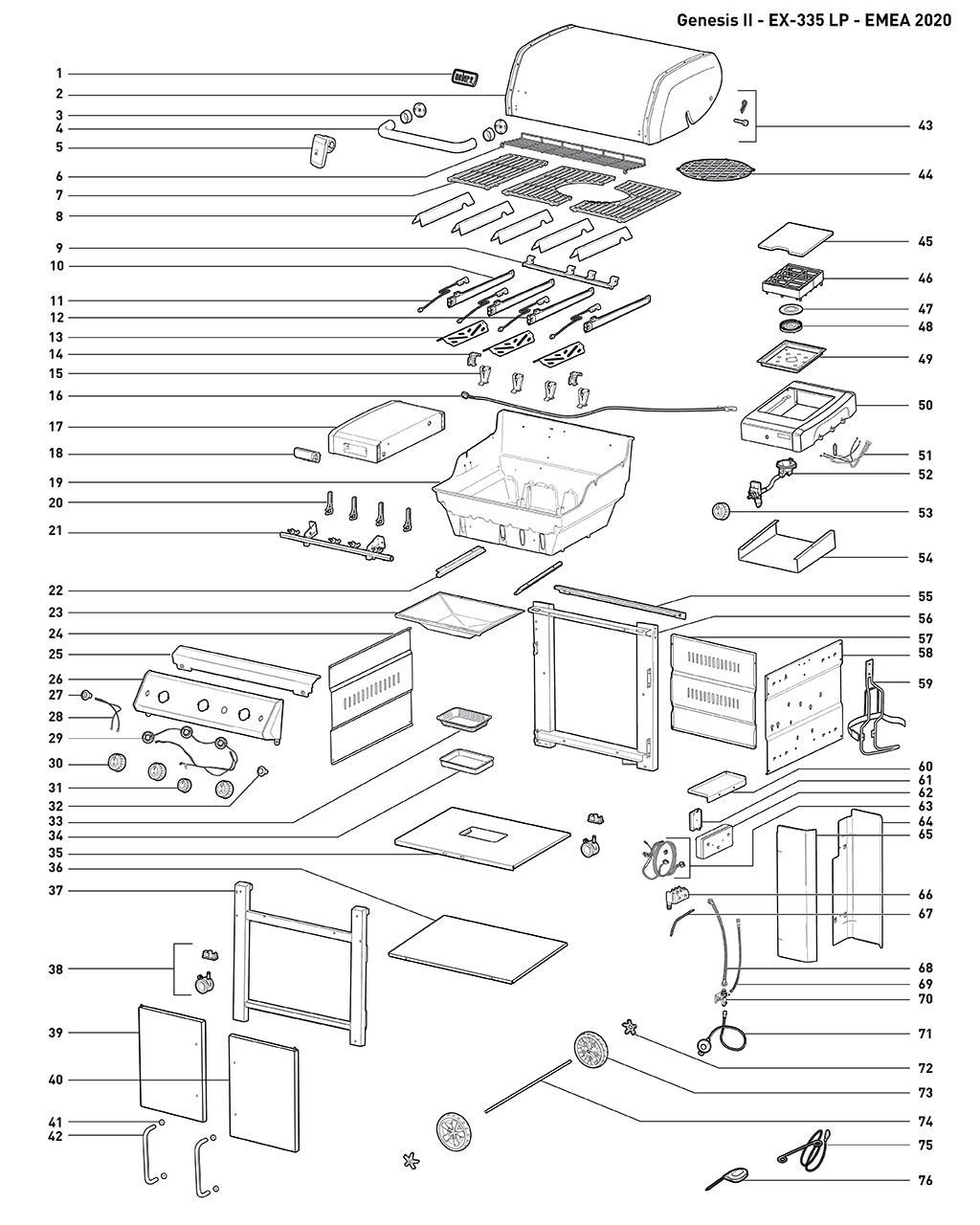 Genesis II - EX-335 LP - EMEA 2020

1
2
3
4
5
6
7
8
9
10
11
12
13
14
15
16
17
18
19
20
21
22
23
24
25
26
27
28
29
30
31
32
33
34
35
36
37
38
39
40
41
42
43
44
45
46
47
48
49
50
51
52
53
54
55
56
57
58
59
60
61
62
63
64
65
66
67
68
69
70
71
72
73
74
75
76