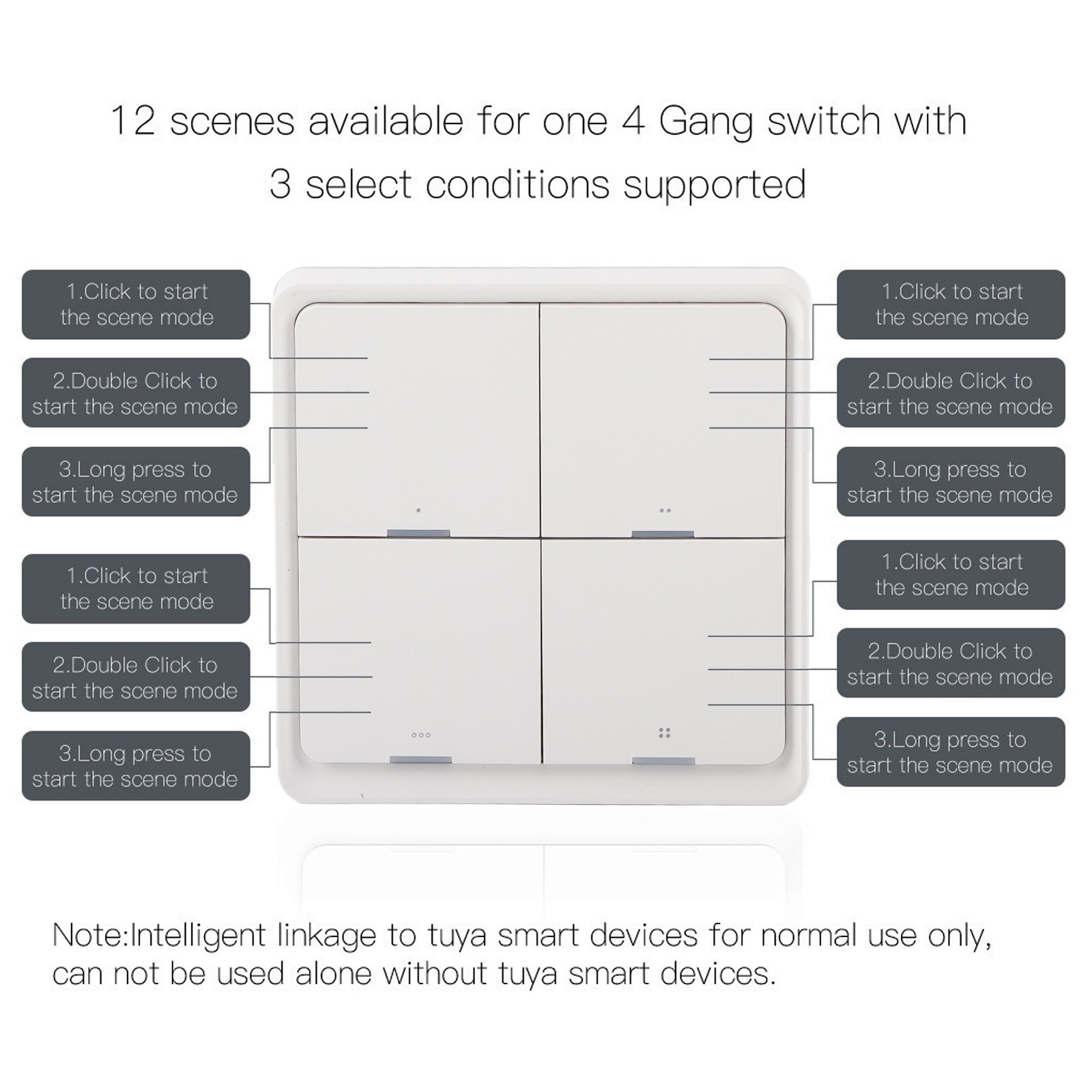 12 scenes available for one 4 Gang switch with 3 select conditions supported

1.Click to start the scene mode

2.Double Click to start the scene mode

3.Long press to start the scene mode

1.Click to start the scene mode

2.Double Click to start the scene mode

3.Long press to start the scene mode

1.Click to start the scene mode

2.Double Click to start the scene mode

3.Long press to start the scene mode

1.Click to start the scene mode

2.Double Click to start the scene mode

3.Long press to start the scene mode

Note:Intelligent linkage to tuya smart devices for normal use only, can not be used alone without tuya smart devices.