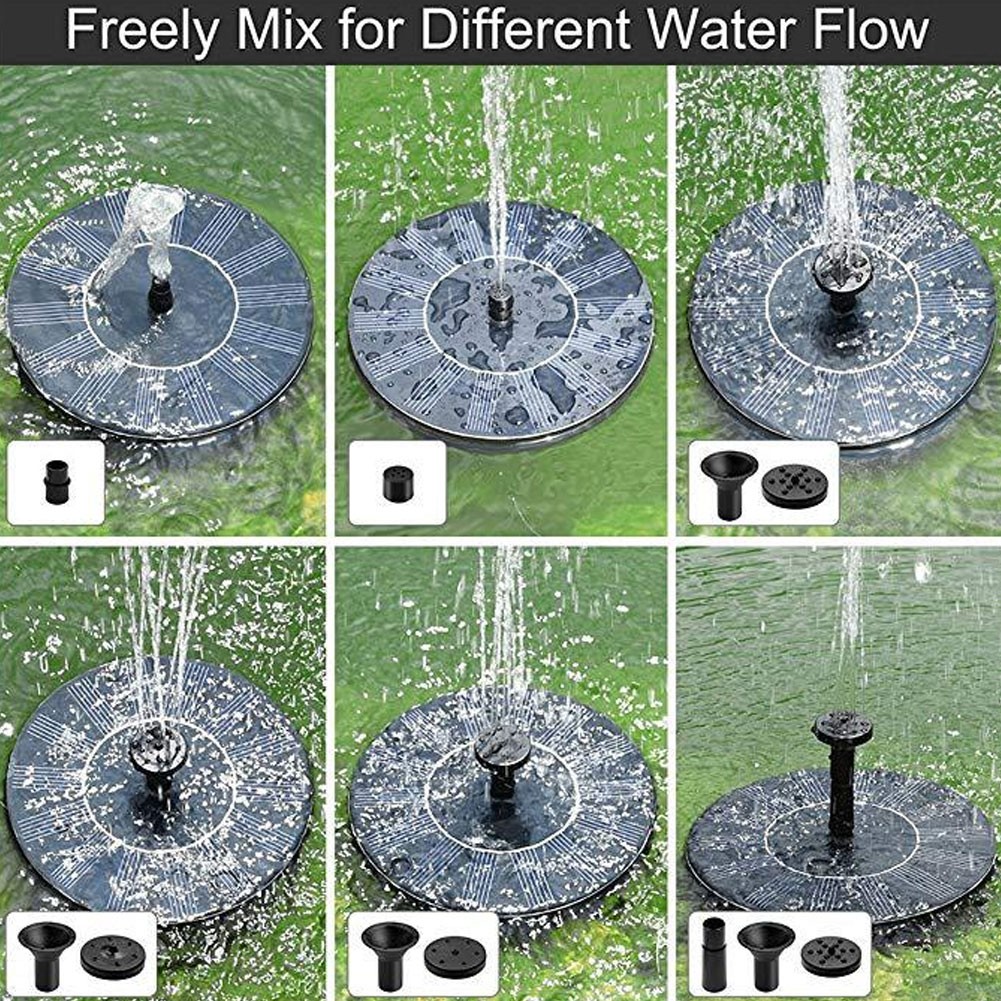 Freely Mix for Different Water Flow