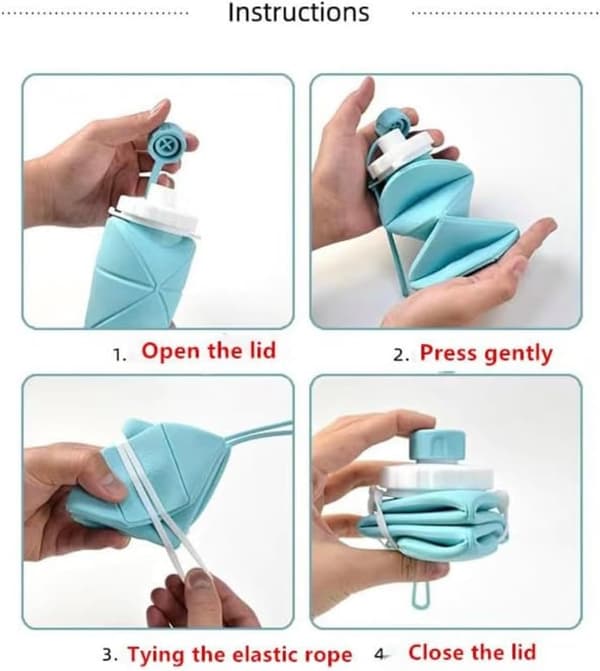 Instructions

1. Open the lid

2. Press gently

3. Tying the elastic rope

4. Close the lid