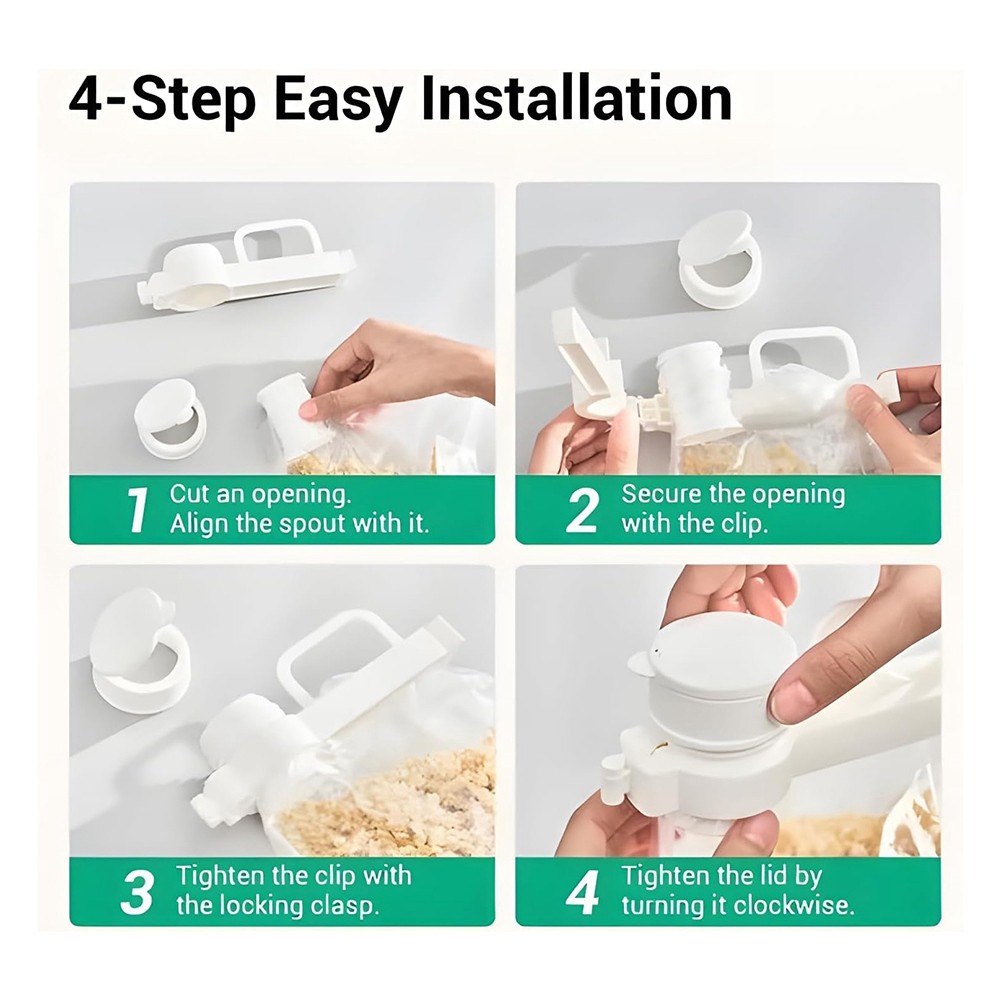 4-Step Easy Installation

1 Cut an opening. Align the spout with it.

2 Secure the opening with the clip.

3 Tighten the clip with the locking clasp.

4 Tighten the lid by turning it clockwise.