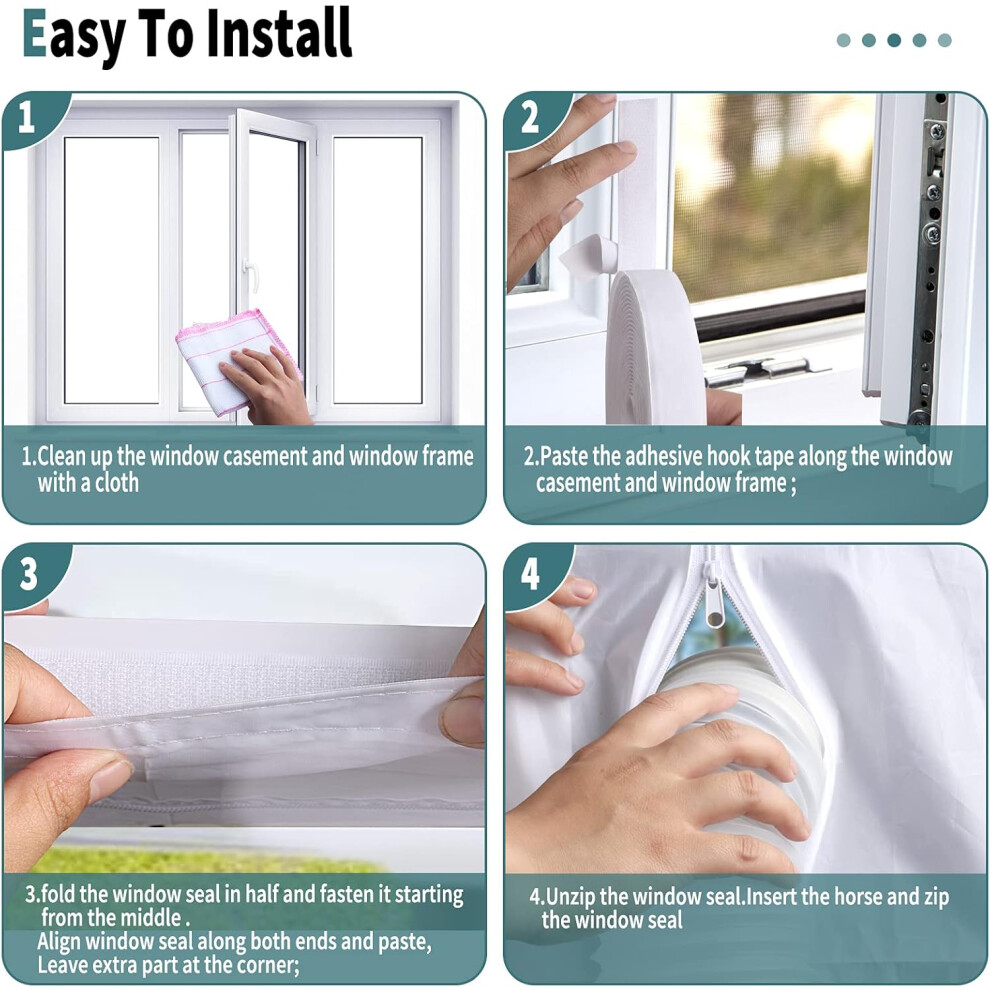 Easy To Install

1

1.Clean up the window casement and window frame with a cloth

2

2.Paste the adhesive hook tape along the window casement and window frame ;

3

3.fold the window seal in half and fasten it starting from the middle .
Align window seal along both ends and paste, Leave extra part at the corner;

4

4.Unzip the window seal.Insert the horse and zip the window seal