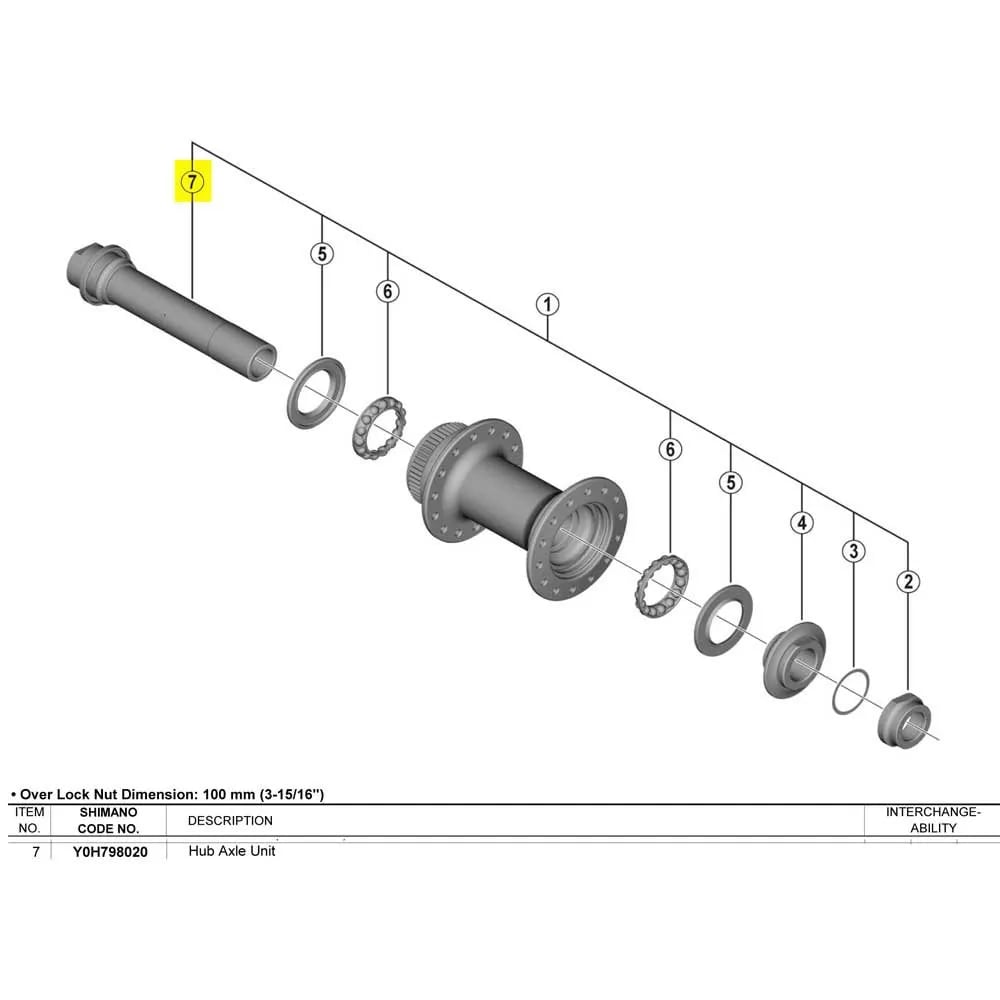 7

5

6

1

6

5

4

3

2

• Over Lock Nut Dimension: 100 mm (3-15/16")

| ITEM NO. | SHIMANO CODE NO. | DESCRIPTION | INTERCHANGE-ABILITY |
|---|---|---|---|
| 7 | Y0H798020 | Hub Axle Unit | |