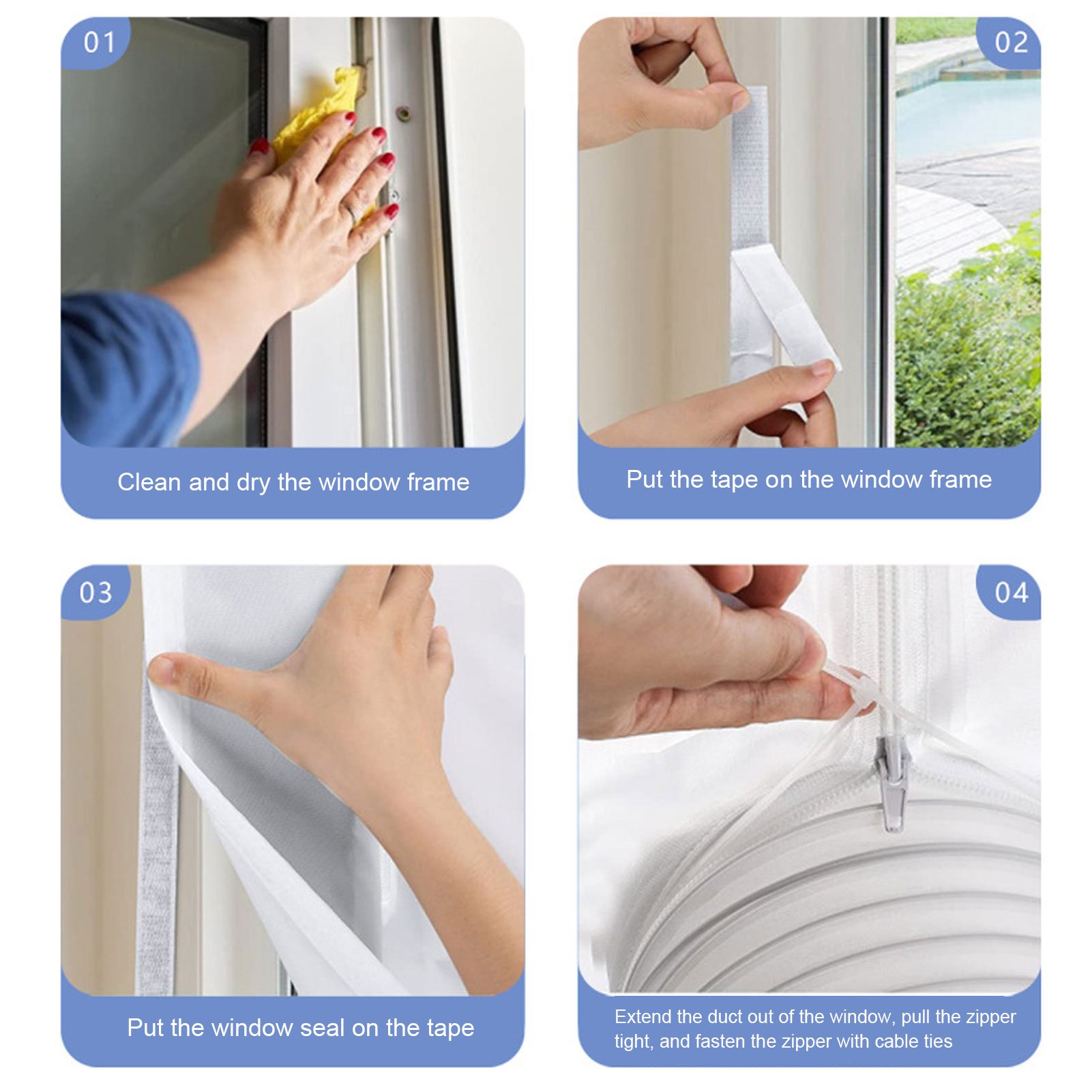 01

Clean and dry the window frame

02

Put the tape on the window frame

03

Put the window seal on the tape

04

Extend the duct out of the window, pull the zipper tight, and fasten the zipper with cable ties