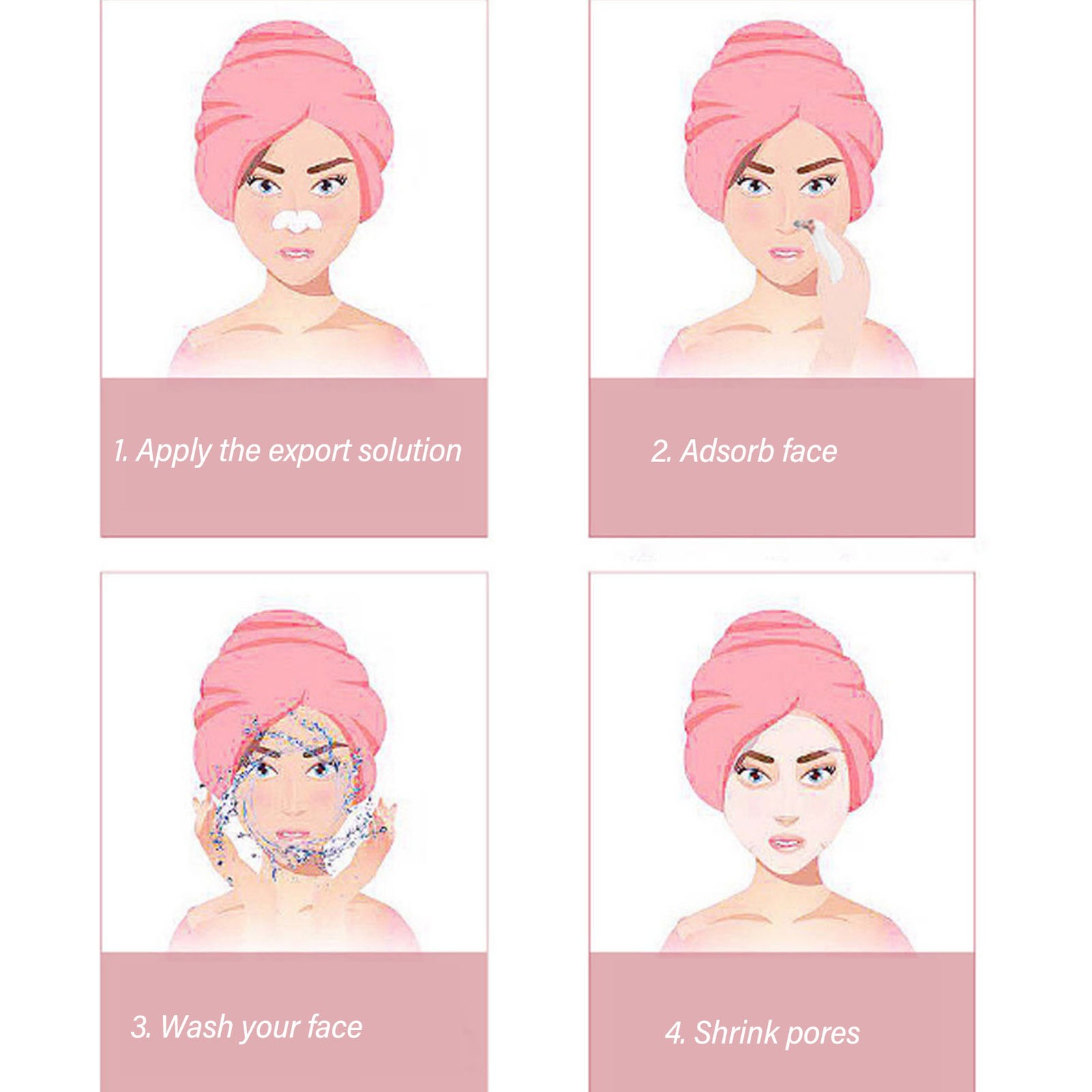 1. Apply the export solution

2. Adsorb face

3. Wash your face

4. Shrink pores