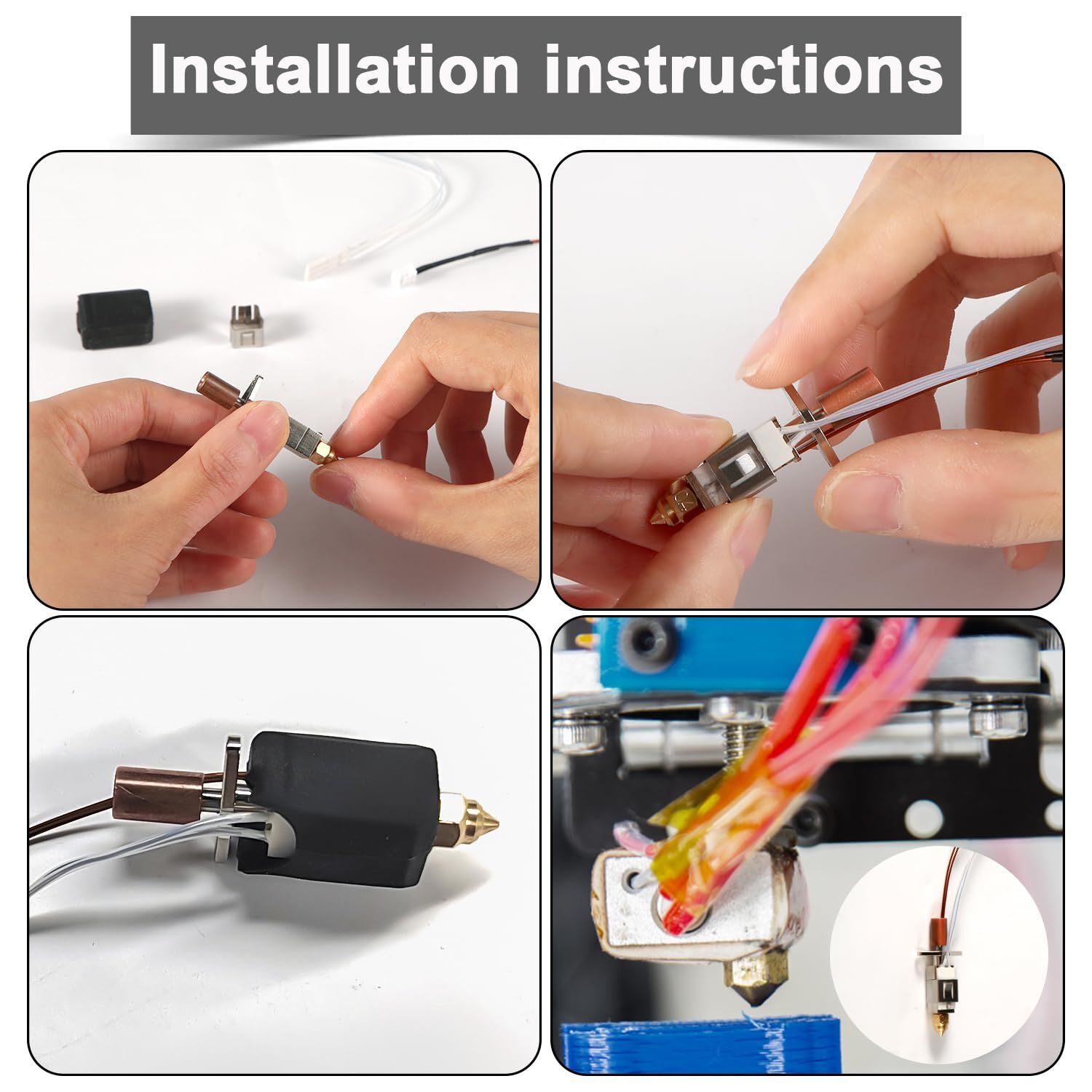 Installation instructions