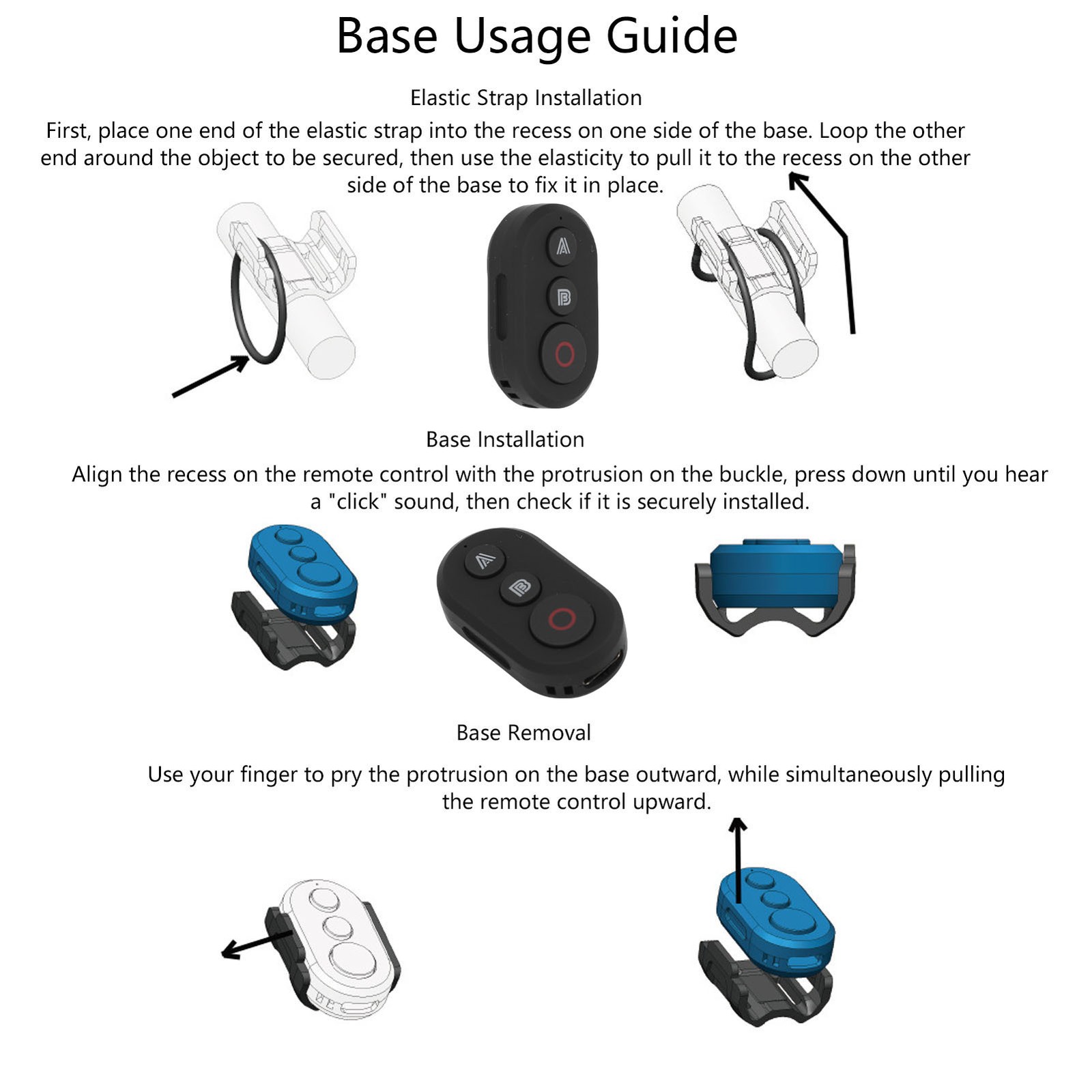 Base Usage Guide

Elastic Strap Installation

First, place one end of the elastic strap into the recess on one side of the base. Loop the other end around the object to be secured, then use the elasticity to pull it to the recess on the other side of the base to fix it in place.

A

B

Base Installation

Align the recess on the remote control with the protrusion on the buckle, press down until you hear a "click" sound, then check if it is securely installed.

A

B

Base Removal

Use your finger to pry the protrusion on the base outward, while simultaneously pulling the remote control upward.