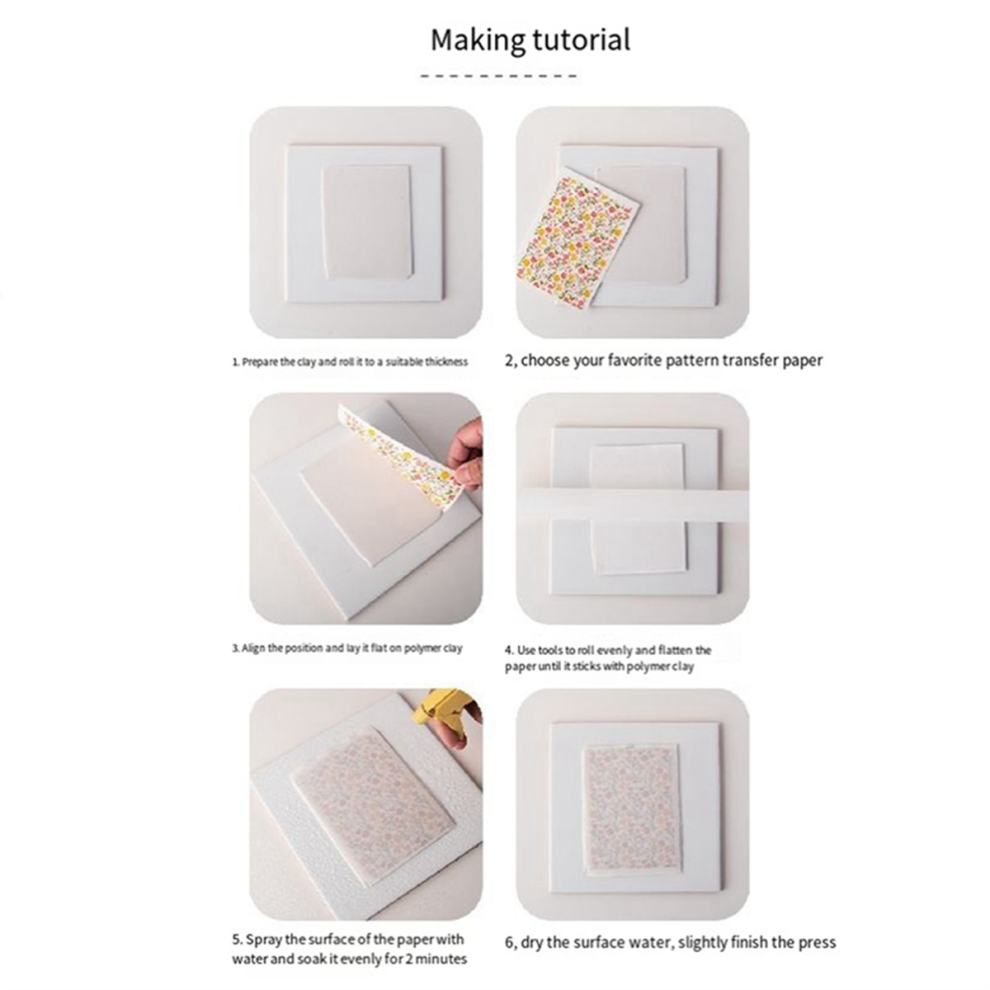 Making tutorial

1. Prepare the clay and roll it to a suitable thickness

2, choose your favorite pattern transfer paper

3. Align the position and lay it flat on polymer clay

4. Use tools to roll evenly and flatten the paper until it sticks with polymer clay

5. Spray the surface of the paper with water and soak it evenly for 2 minutes

6, dry the surface water, slightly finish the press