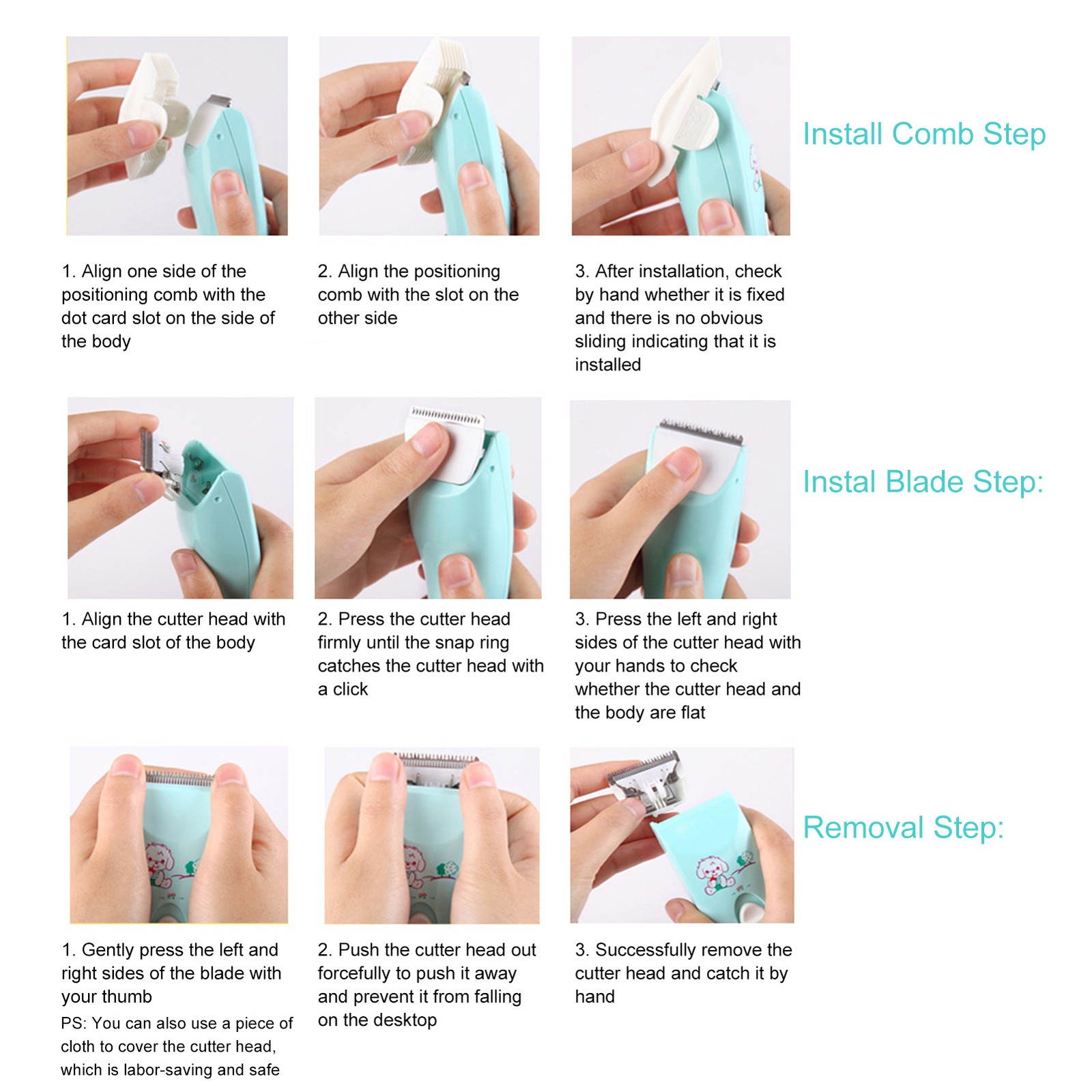 Install Comb Step

1. Align one side of the positioning comb with the dot card slot on the side of the body

2. Align the positioning comb with the slot on the other side

3. After installation, check by hand whether it is fixed and there is no obvious sliding indicating that it is installed

Instal Blade Step:

1. Align the cutter head with the card slot of the body

2. Press the cutter head firmly until the snap ring catches the cutter head with a click

3. Press the left and right sides of the cutter head with your hands to check whether the cutter head and the body are flat

Removal Step:

1. Gently press the left and right sides of the blade with your thumb
PS: You can also use a piece of cloth to cover the cutter head, which is labor-saving and safe

2. Push the cutter head out forcefully to push it away and prevent it from falling on the desktop

3. Successfully remove the cutter head and catch it by hand