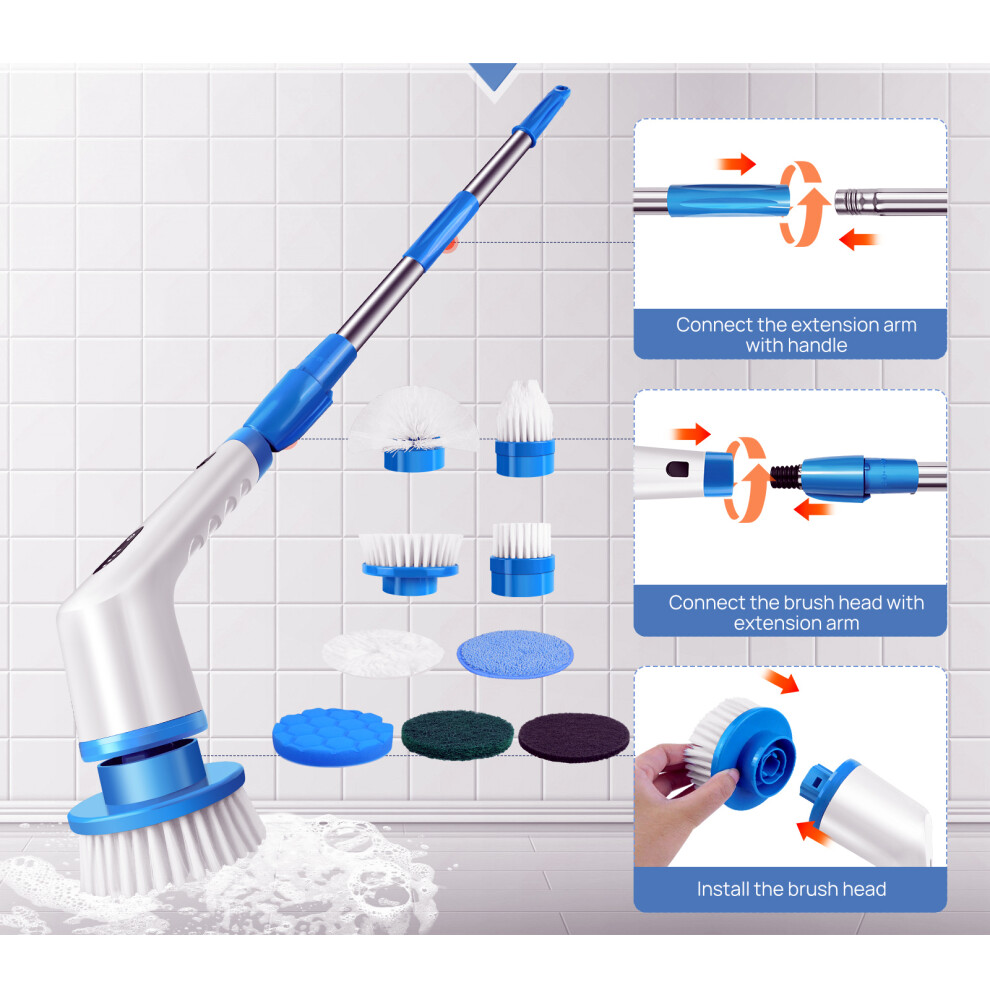 Connect the extension arm with handle

Connect the brush head with extension arm

Install the brush head