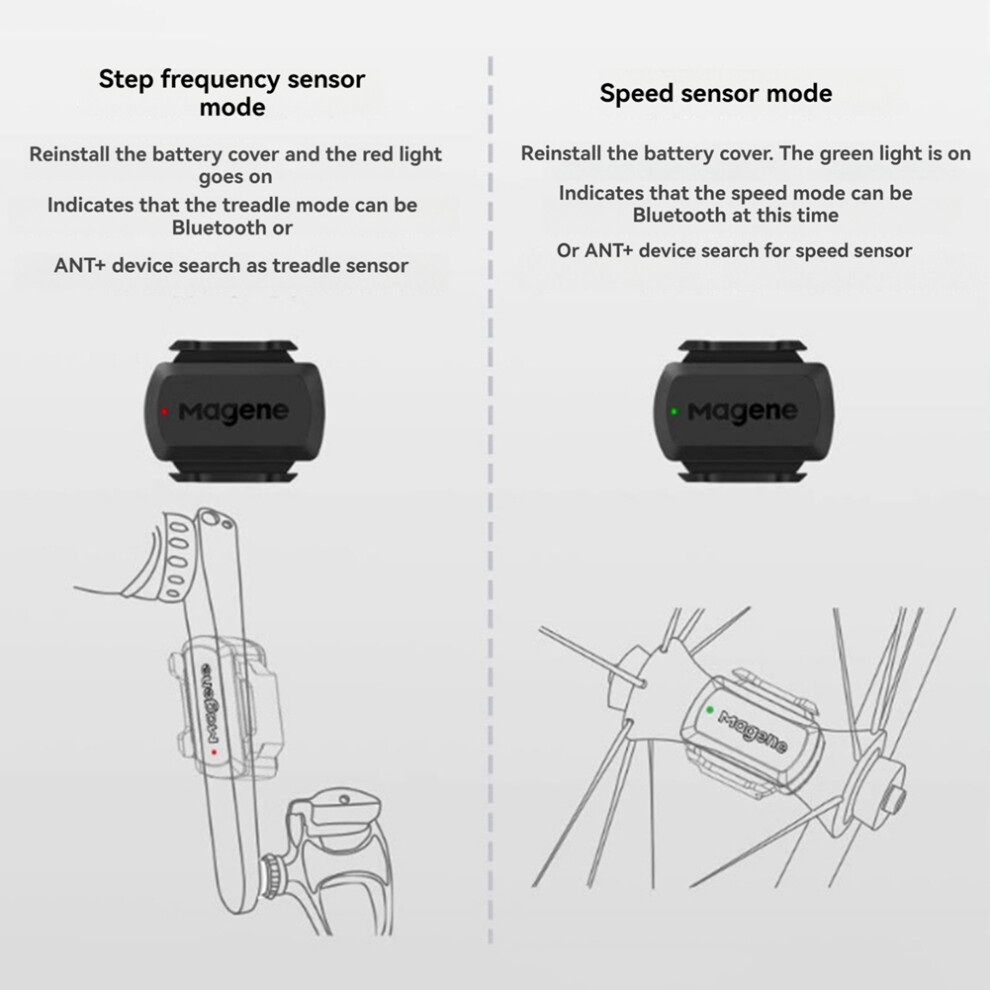 Step frequency sensor mode

Reinstall the battery cover and the red light goes on

Indicates that the treadle mode can be Bluetooth or

ANT+ device search as treadle sensor

Magene

Magene

Speed sensor mode

Reinstall the battery cover. The green light is on

Indicates that the speed mode can be Bluetooth at this time

Or ANT+ device search for speed sensor

Magene

Magene