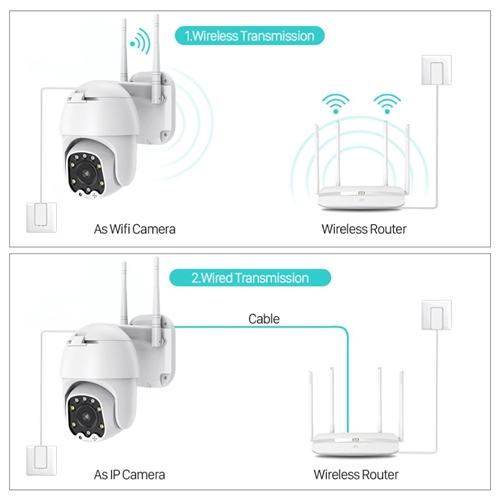 1.Wireless Transmission

As Wifi Camera

Wireless Router

2.Wired Transmission

Cable

As IP Camera

Wireless Router