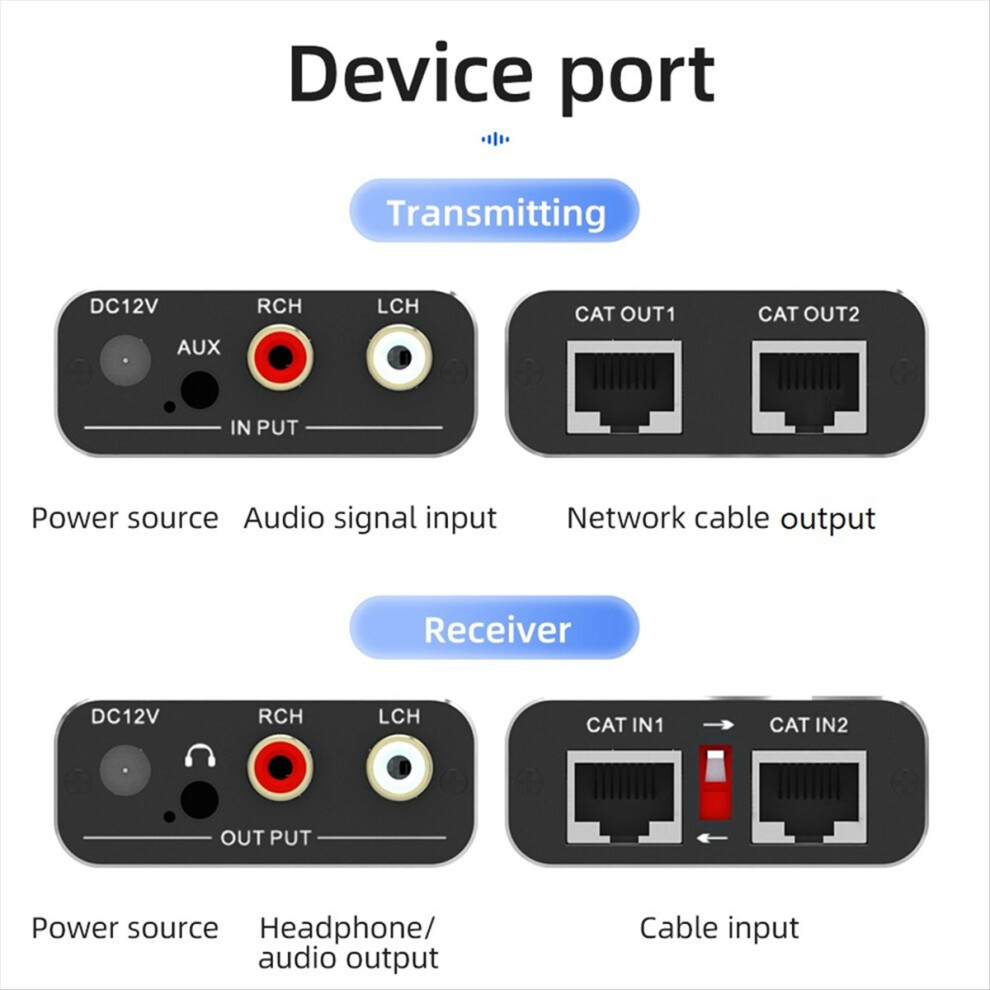 Device port

Transmitting

DC12V
AUX
RCH
LCH
IN PUT

CAT OUT1
CAT OUT2

Power source
Audio signal input
Network cable output

Receiver

DC12V
RCH
LCH
OUT PUT

CAT IN1
CAT IN2

Power source
Headphone/ audio output
Cable input