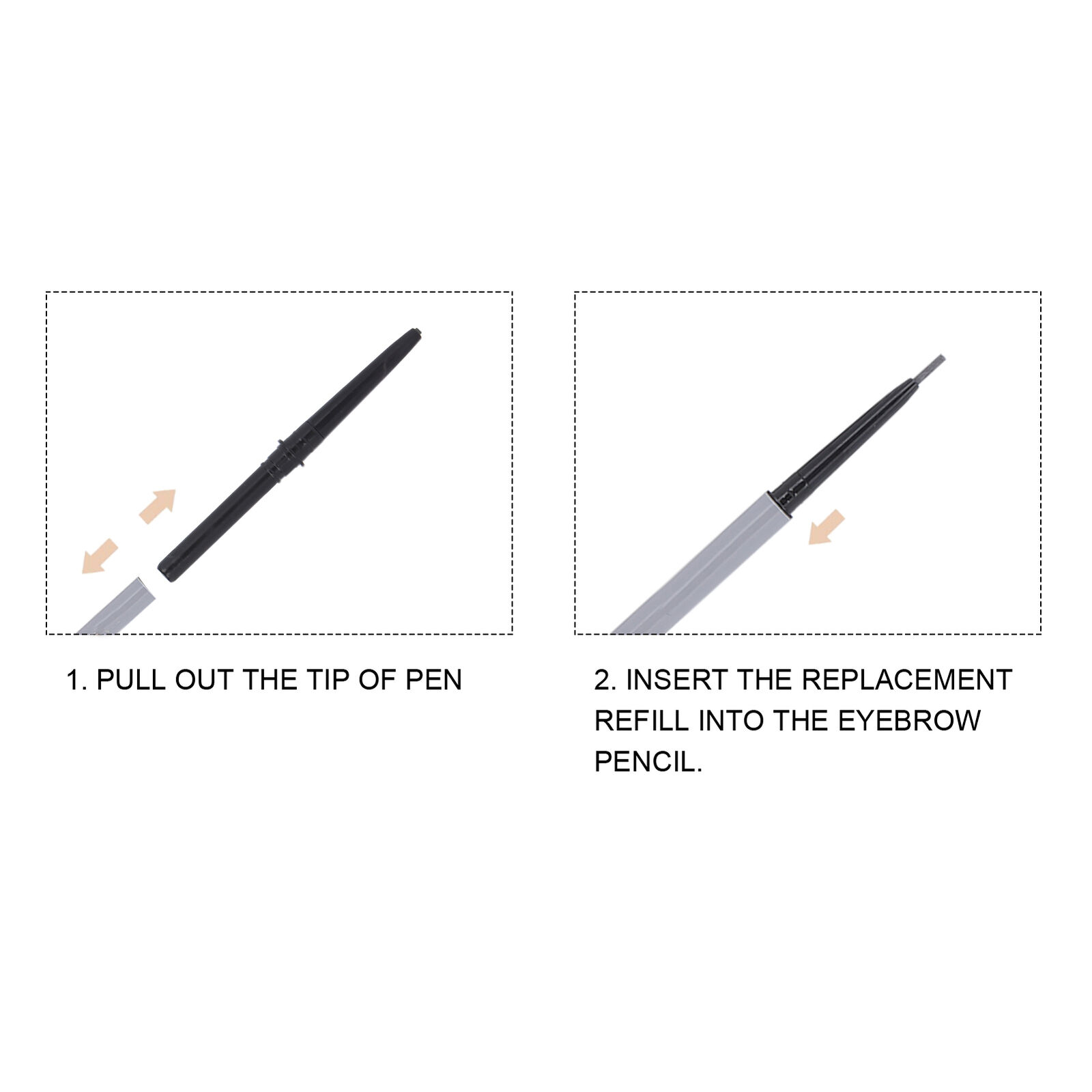 1. PULL OUT THE TIP OF PEN

2. INSERT THE REPLACEMENT REFILL INTO THE EYEBROW PENCIL.