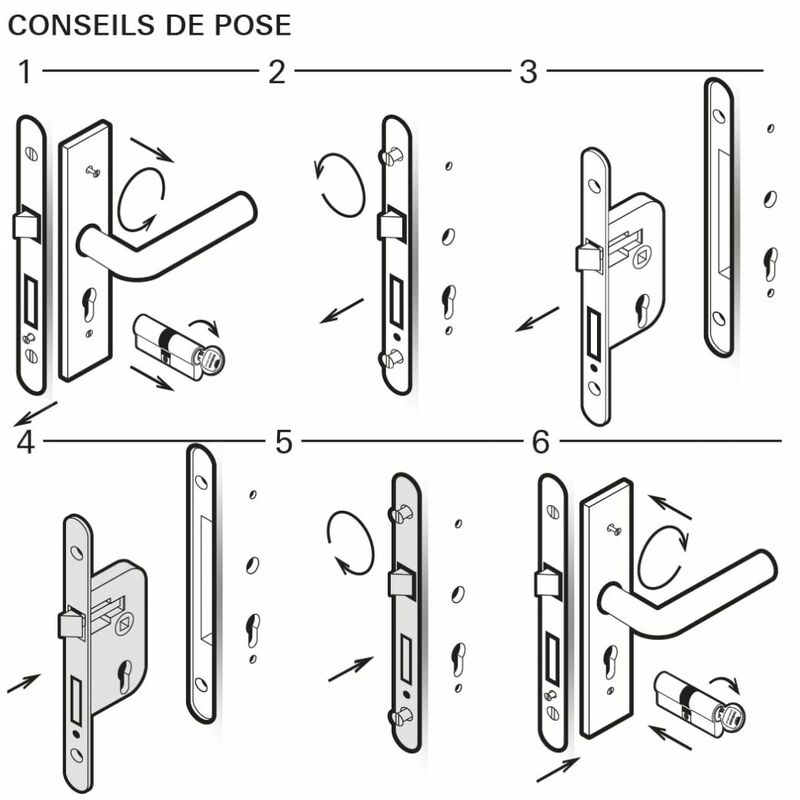 CONSEILS DE POSE

1

2

3

4

5

6