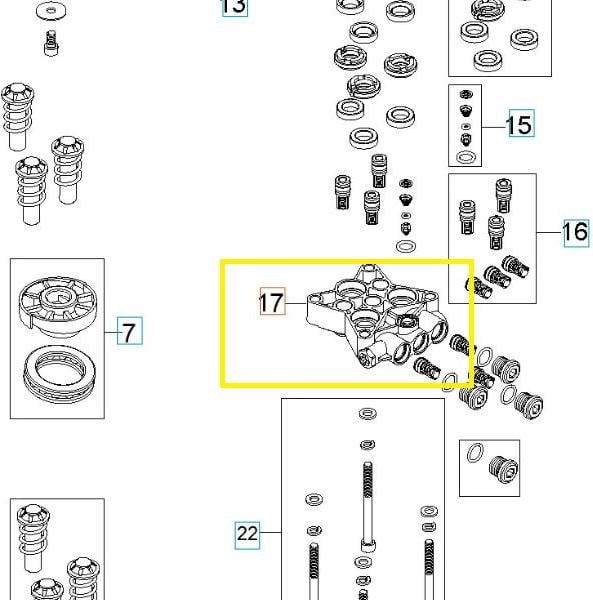 13
15
16
17
7
22