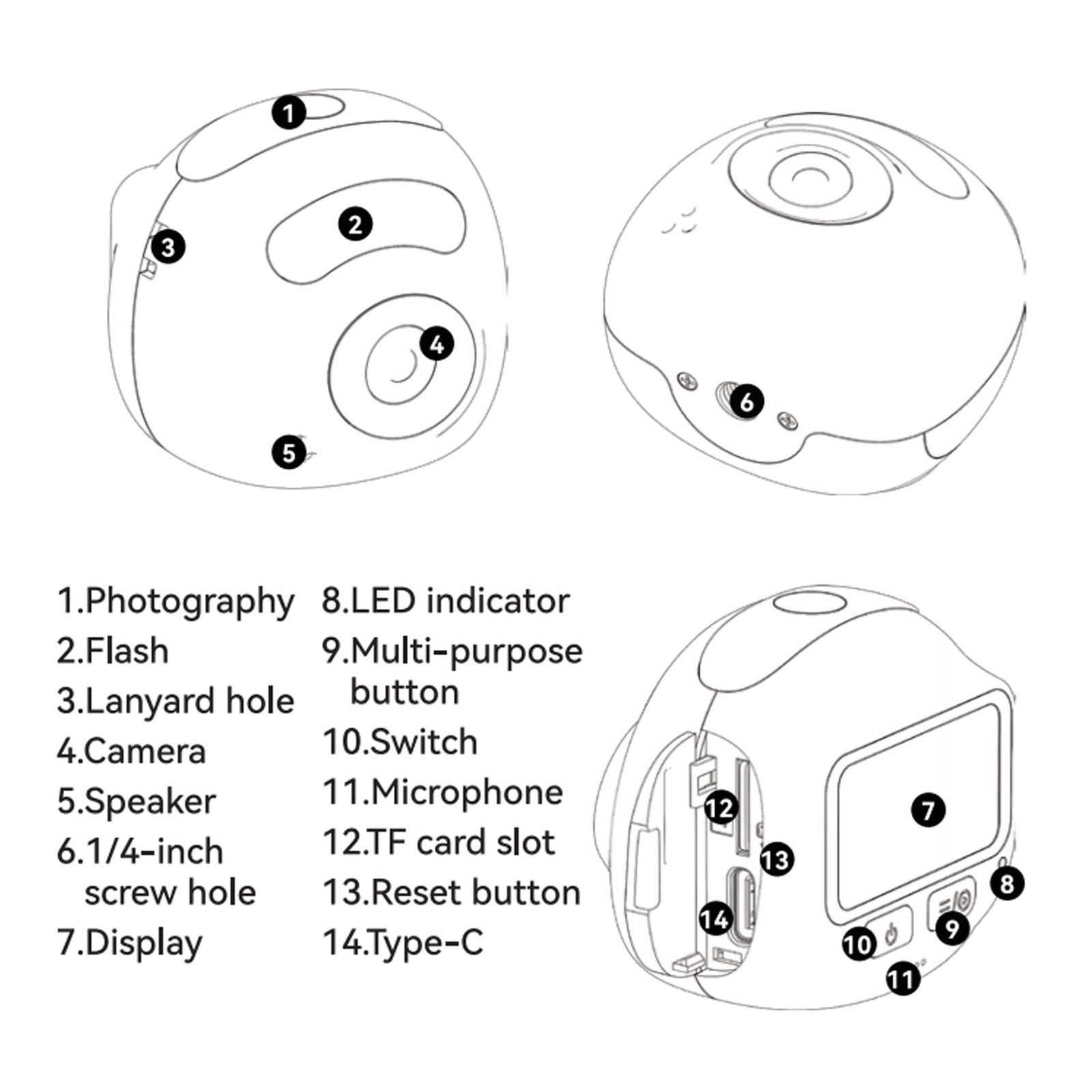 1
2
3
4
5
6

1.Photography
2.Flash
3.Lanyard hole
4.Camera
5.Speaker
6.1/4-inch screw hole
7.Display

8.LED indicator
9.Multi-purpose button
10.Switch
11.Microphone
12.TF card slot
13.Reset button
14.Type-C

12
13
14
7
8
9
10
11