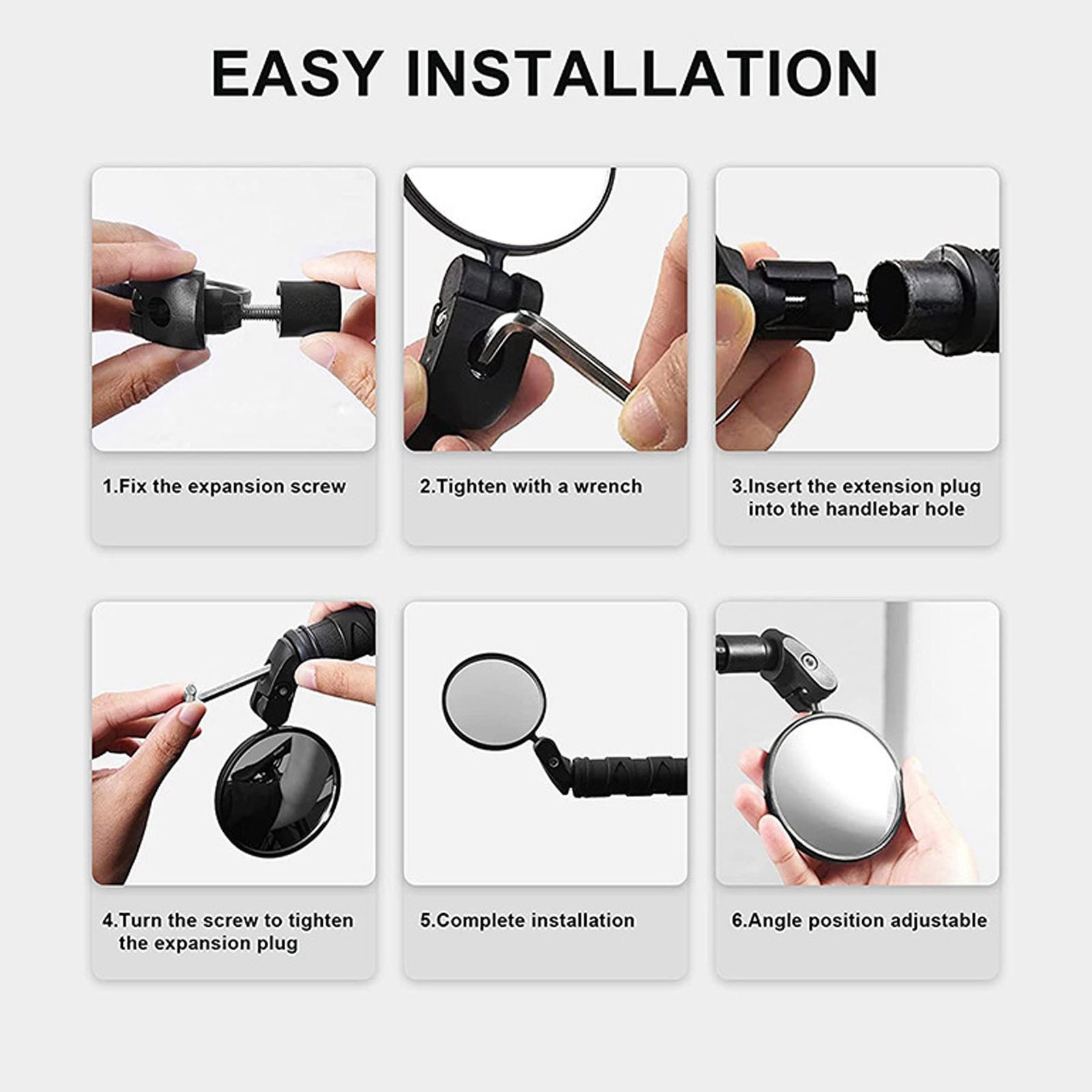 EASY INSTALLATION

1.Fix the expansion screw

2.Tighten with a wrench

3.Insert the extension plug into the handlebar hole

4.Turn the screw to tighten the expansion plug

5.Complete installation

6.Angle position adjustable