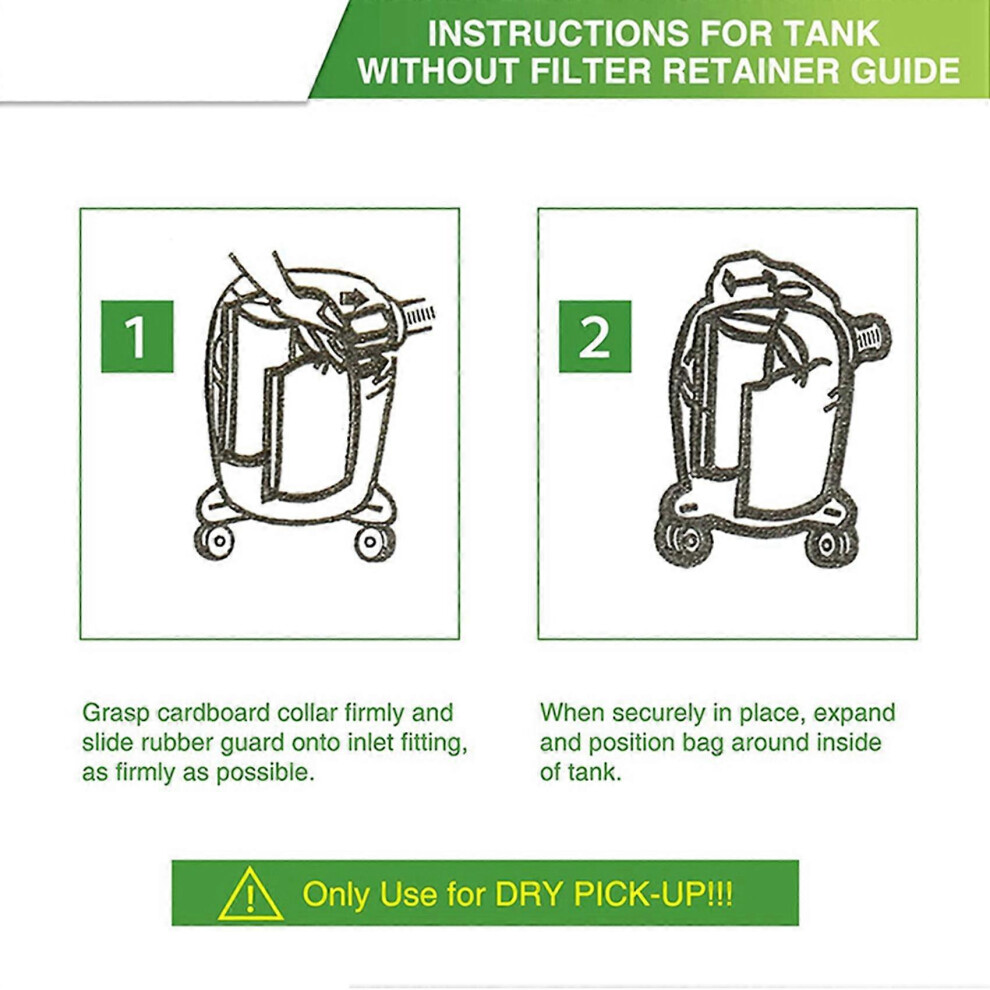 INSTRUCTIONS FOR TANK WITHOUT FILTER RETAINER GUIDE

1

Grasp cardboard collar firmly and slide rubber guard onto inlet fitting, as firmly as possible.

2

When securely in place, expand and position bag around inside of tank.

Only Use for DRY PICK-UP!!!