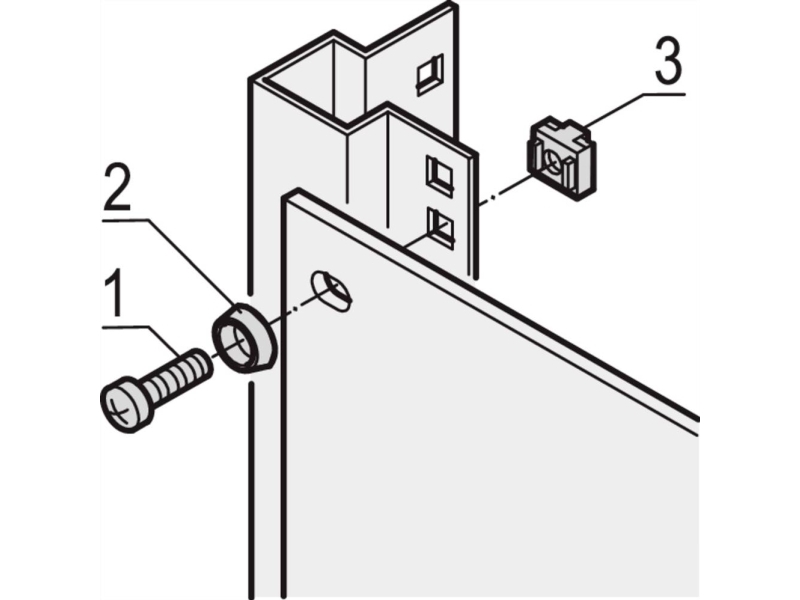 3
2
1