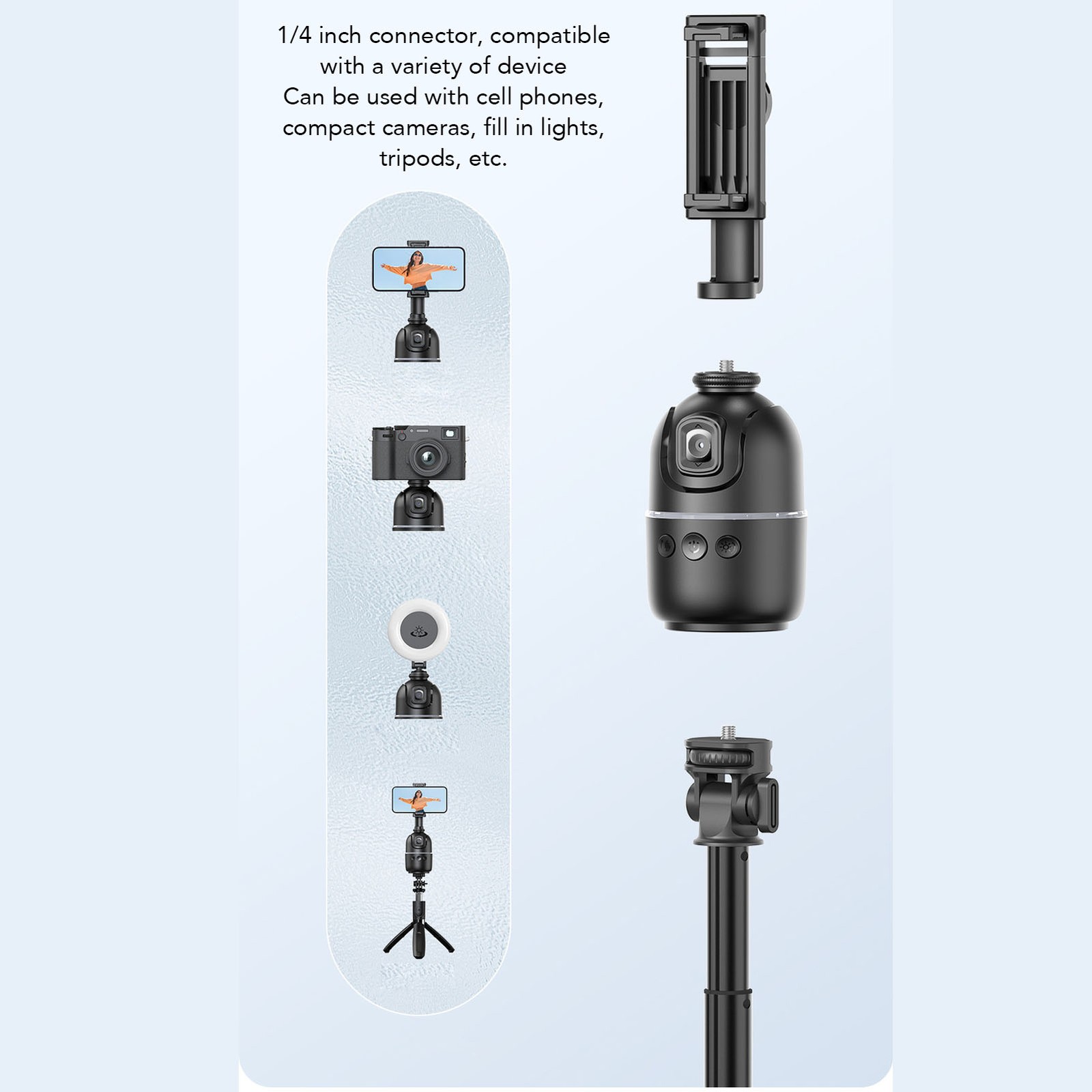 1/4 inch connector, compatible with a variety of device
Can be used with cell phones, compact cameras, fill in lights, tripods, etc.