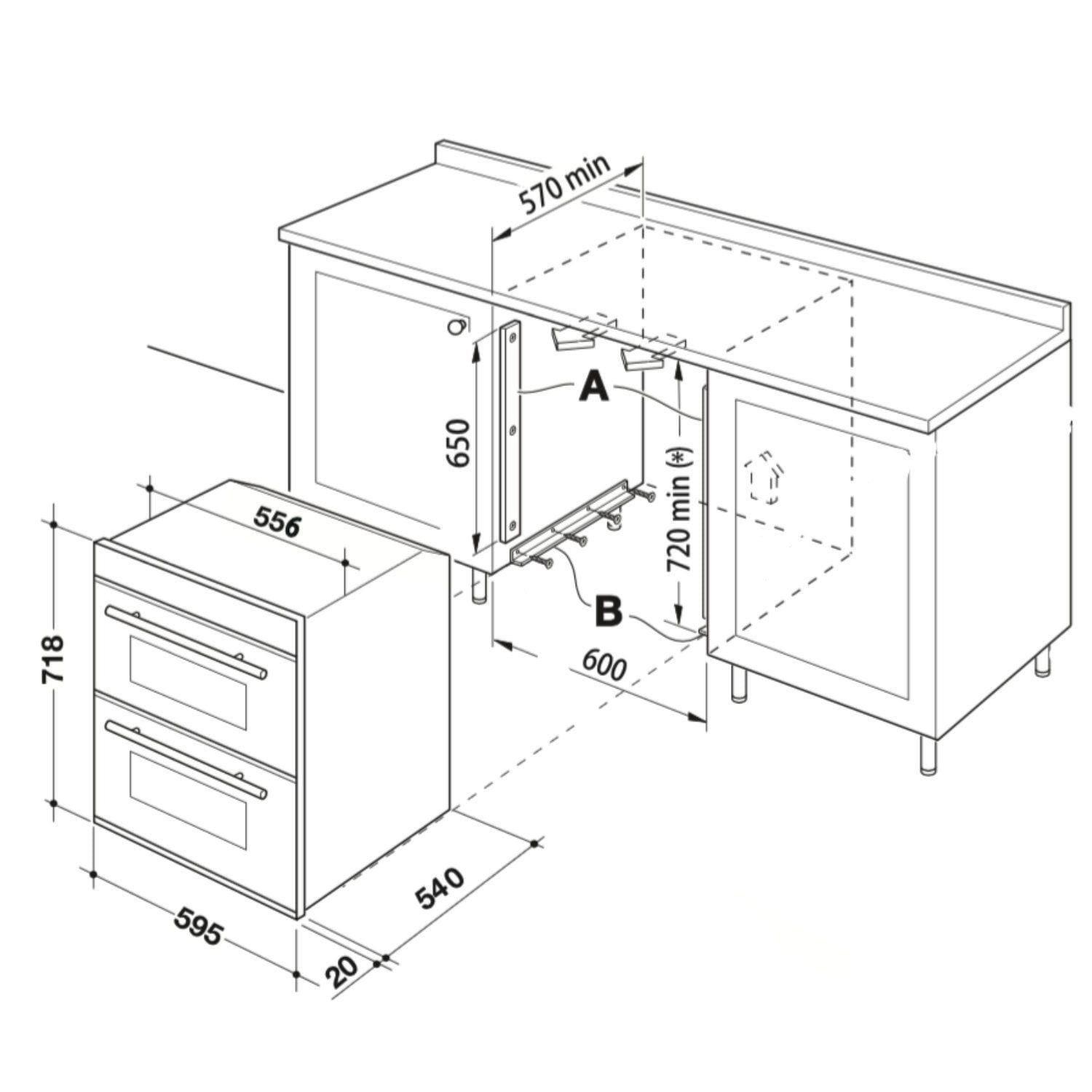 570 min

A

650

720 min (*)

556

B

600

718

540

595

20