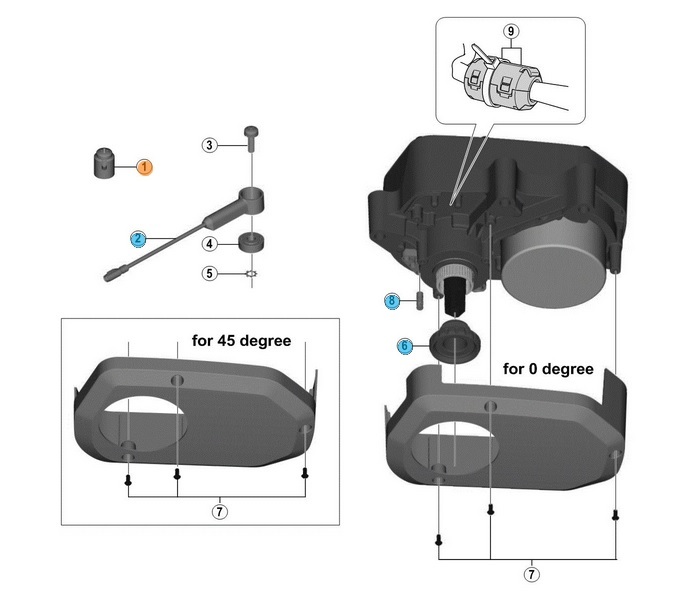 9

3

1

2

4

5

8

6

for 45 degree

for 0 degree

7

7