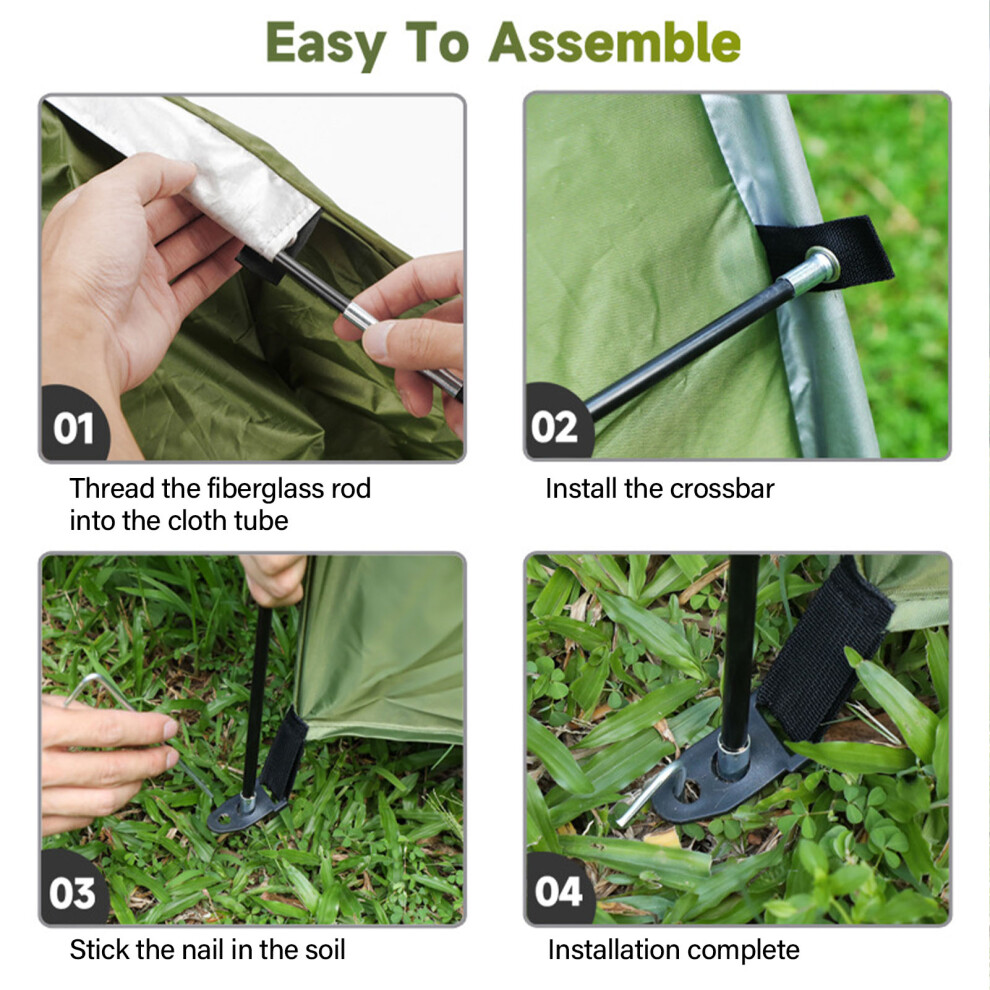 Easy To Assemble

01

Thread the fiberglass rod into the cloth tube

02

Install the crossbar

03

Stick the nail in the soil

04

Installation complete