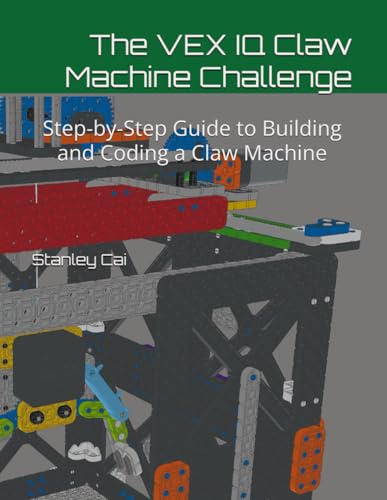 The VEX IQ Claw Machine Challenge

Step-by-Step Guide to Building and Coding a Claw Machine

Stanley Cai