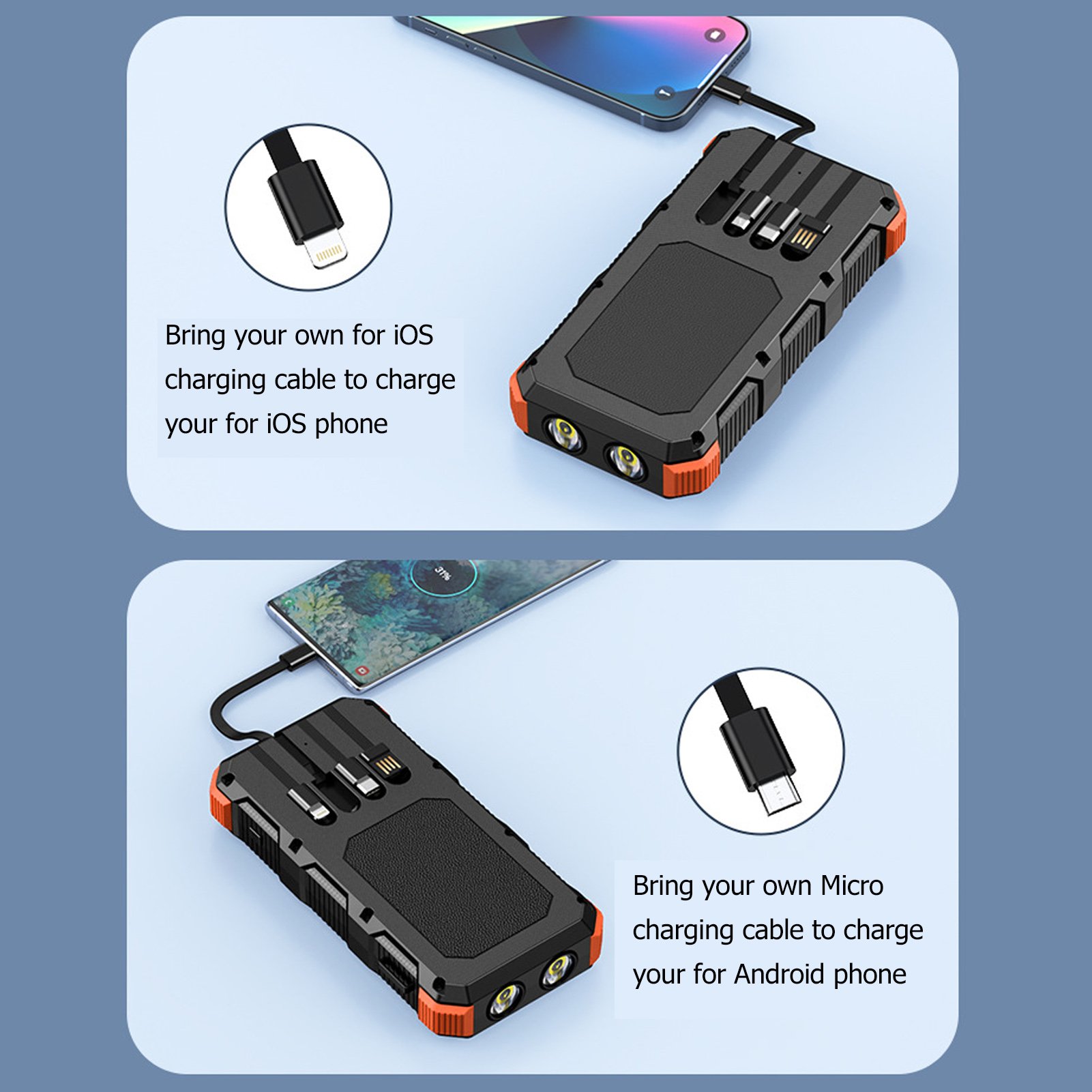 Bring your own for iOS charging cable to charge your for iOS phone

31%

Bring your own Micro charging cable to charge your for Android phone