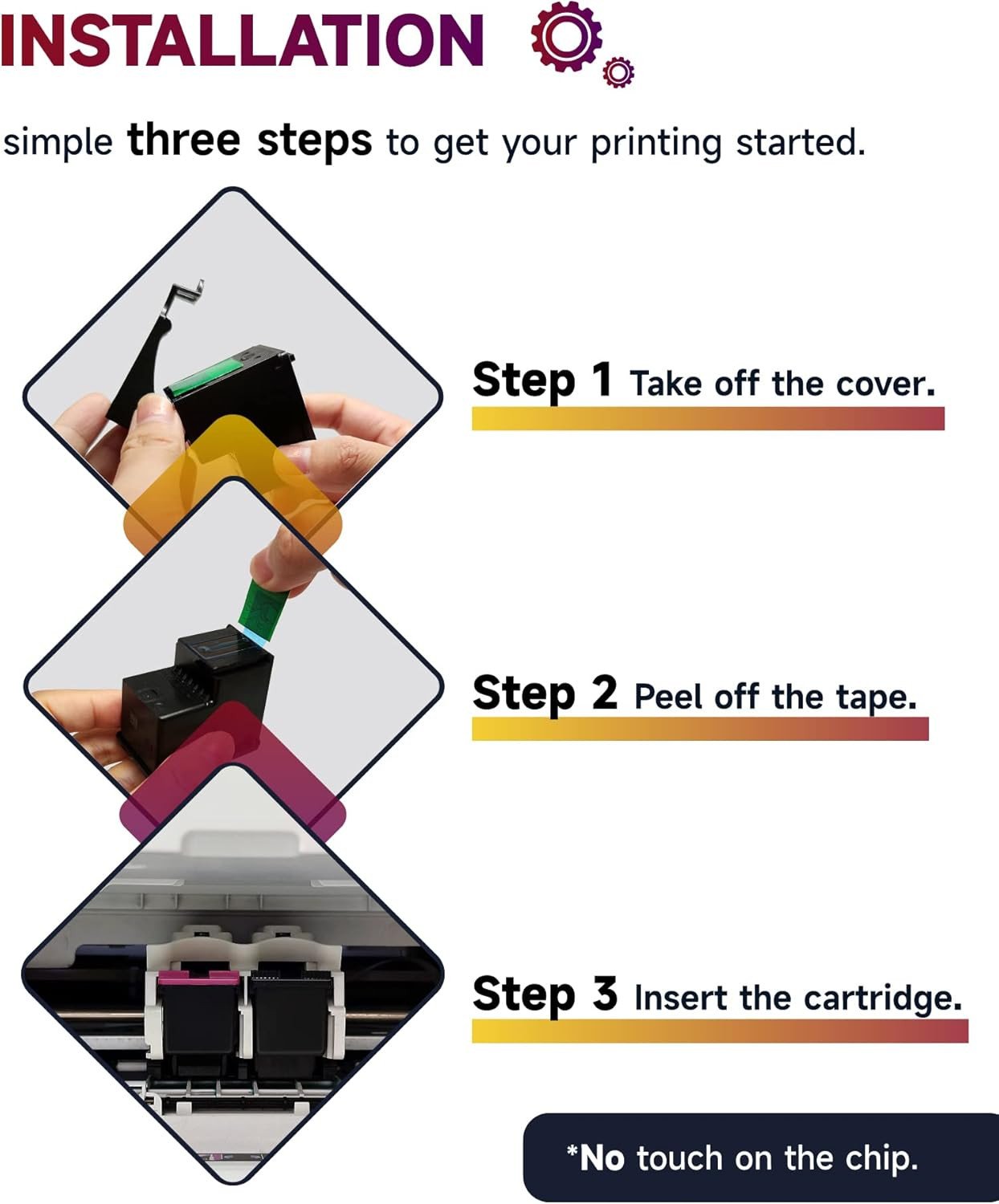 INSTALLATION

simple three steps to get your printing started.

Step 1 Take off the cover.

Step 2 Peel off the tape.

Step 3 Insert the cartridge.

*No touch on the chip.