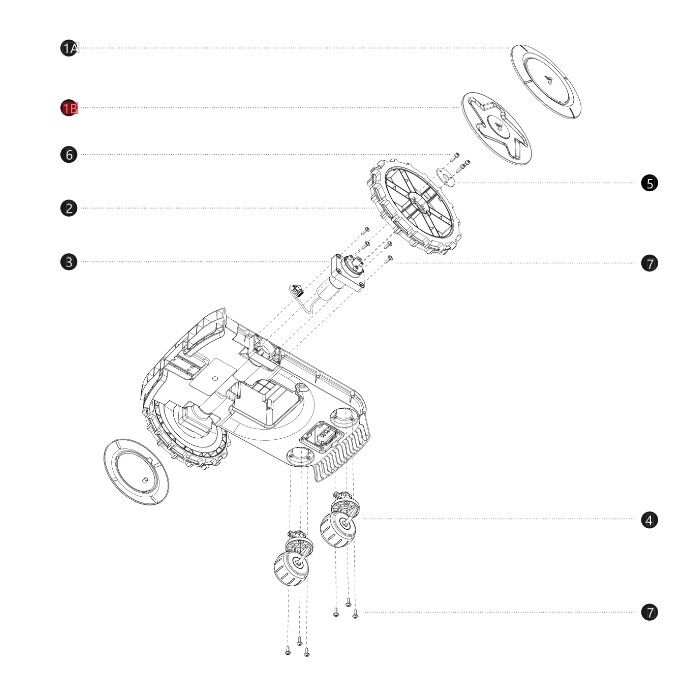 1A
1B
6
2
3
5
7
4
7