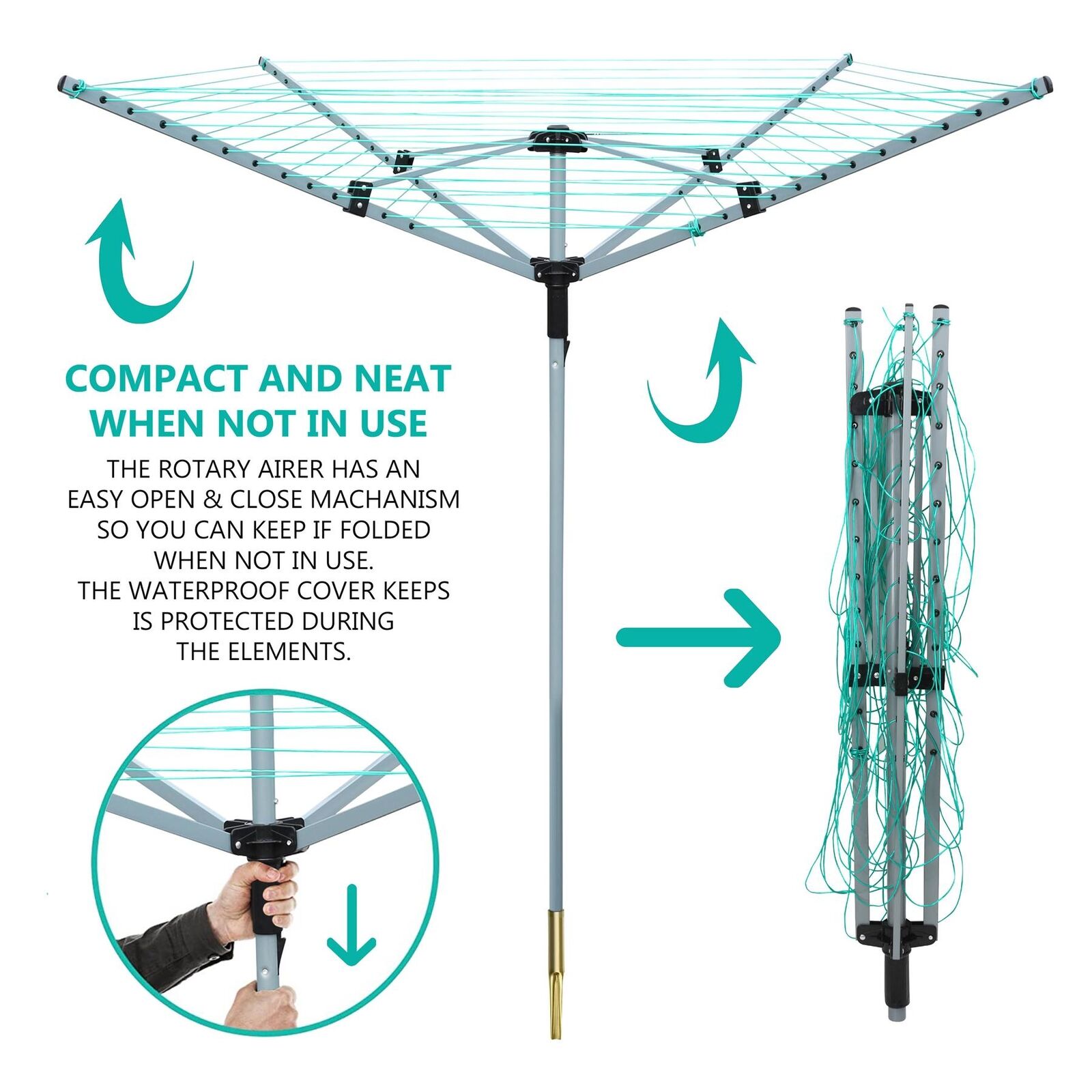 COMPACT AND NEAT
WHEN NOT IN USE

THE ROTARY AIRER HAS AN EASY OPEN & CLOSE MACHANISM SO YOU CAN KEEP IF FOLDED WHEN NOT IN USE.
THE WATERPROOF COVER KEEPS IS PROTECTED DURING THE ELEMENTS.