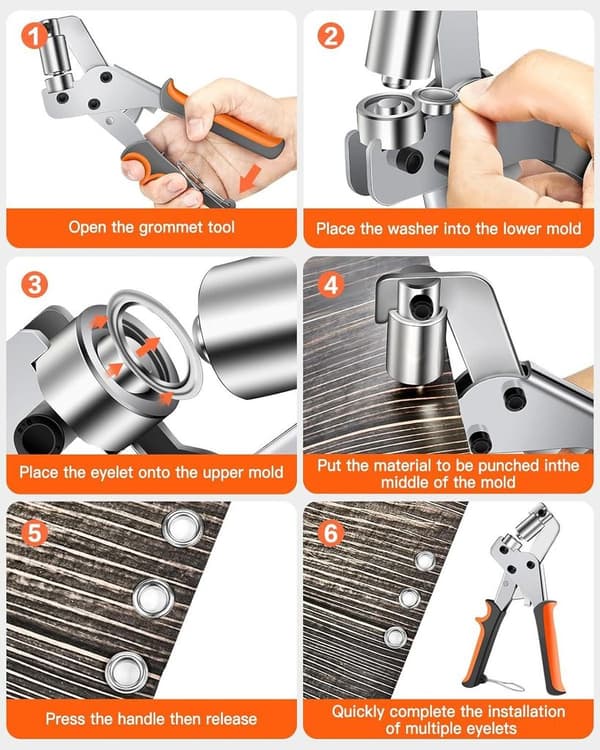 1

Open the grommet tool

2

Place the washer into the lower mold

3

Place the eyelet onto the upper mold

4

Put the material to be punched inthe middle of the mold

5

Press the handle then release

6

Quickly complete the installation of multiple eyelets