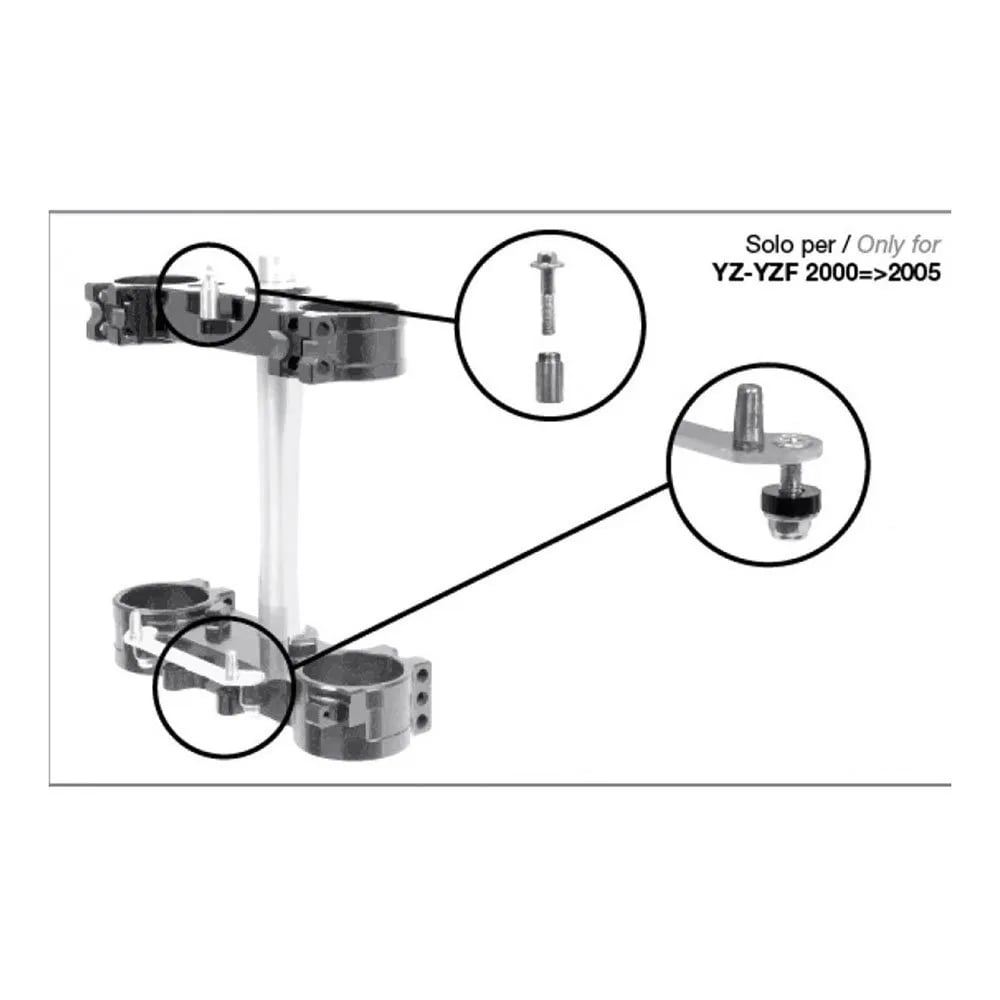 Solo per / Only for
YZ-YZF 2000=>2005