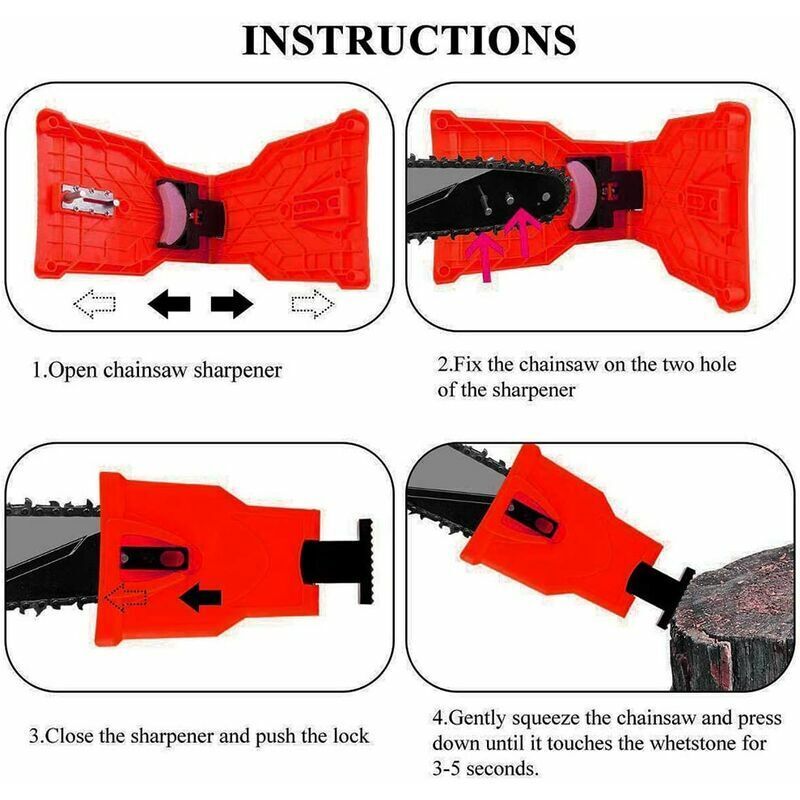 INSTRUCTIONS

1.Open chainsaw sharpener

2.Fix the chainsaw on the two hole of the sharpener

3.Close the sharpener and push the lock

4.Gently squeeze the chainsaw and press down until it touches the whetstone for 3-5 seconds.