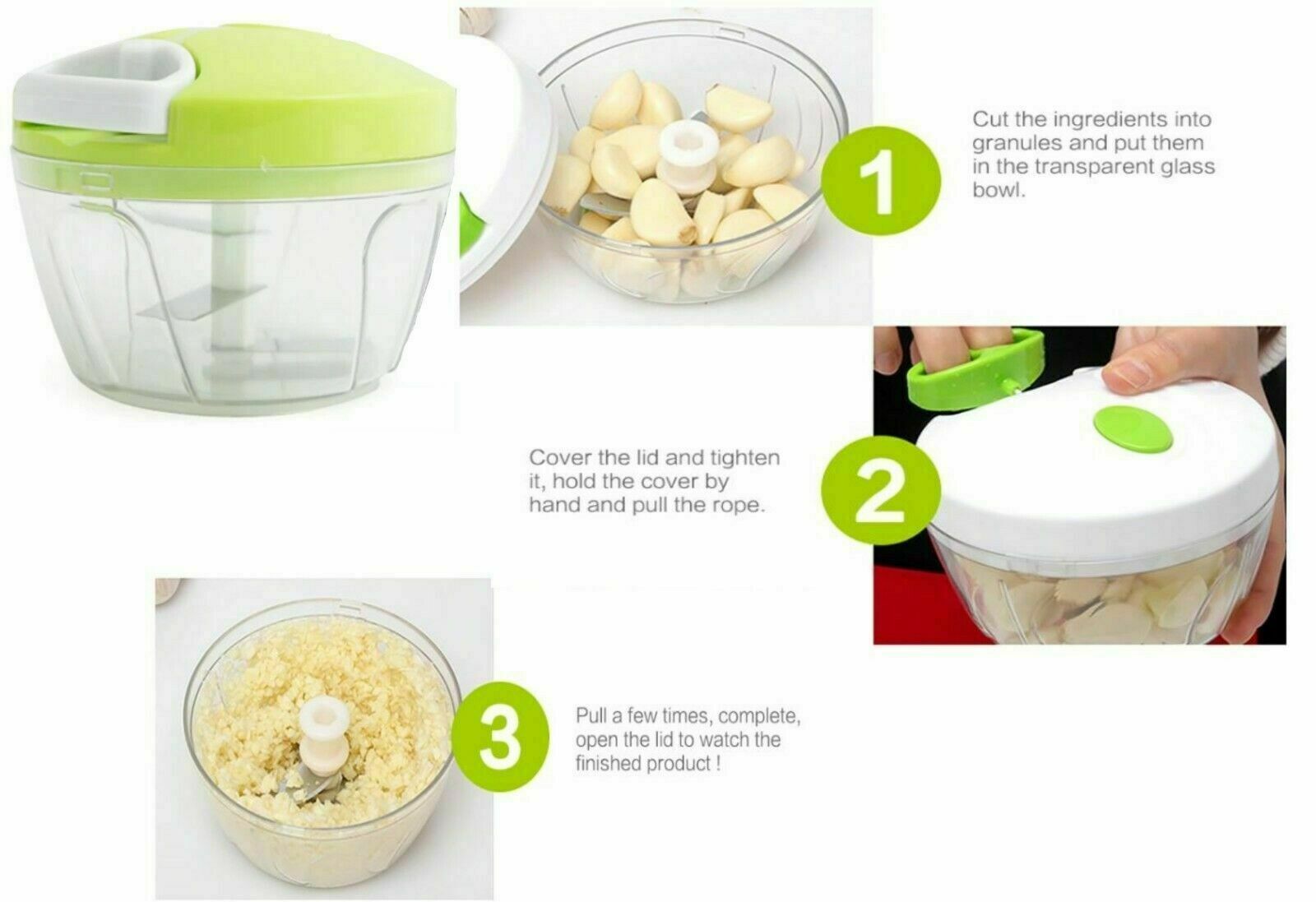 1

Cut the ingredients into granules and put them in the transparent glass bowl.

Cover the lid and tighten it, hold the cover by hand and pull the rope.

2

3

Pull a few times, complete, open the lid to watch the finished product !