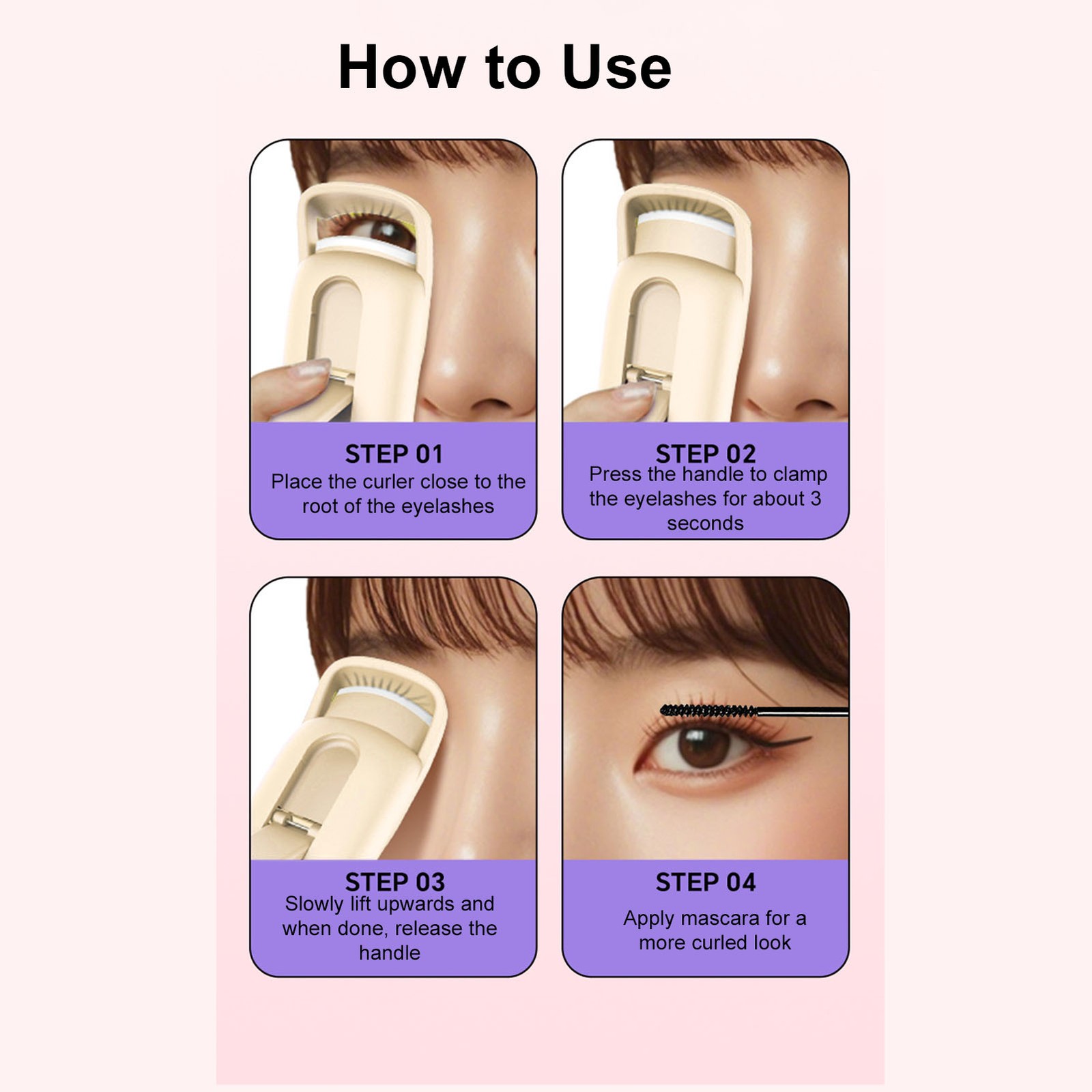 How to Use

STEP 01
Place the curler close to the root of the eyelashes

STEP 02
Press the handle to clamp the eyelashes for about 3 seconds

STEP 03
Slowly lift upwards and when done, release the handle

STEP 04
Apply mascara for a more curled look